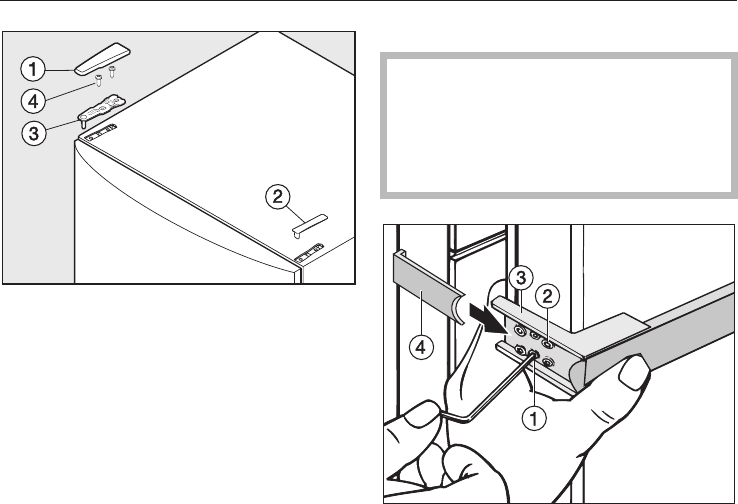 1
4
3
2

3
2
4
1