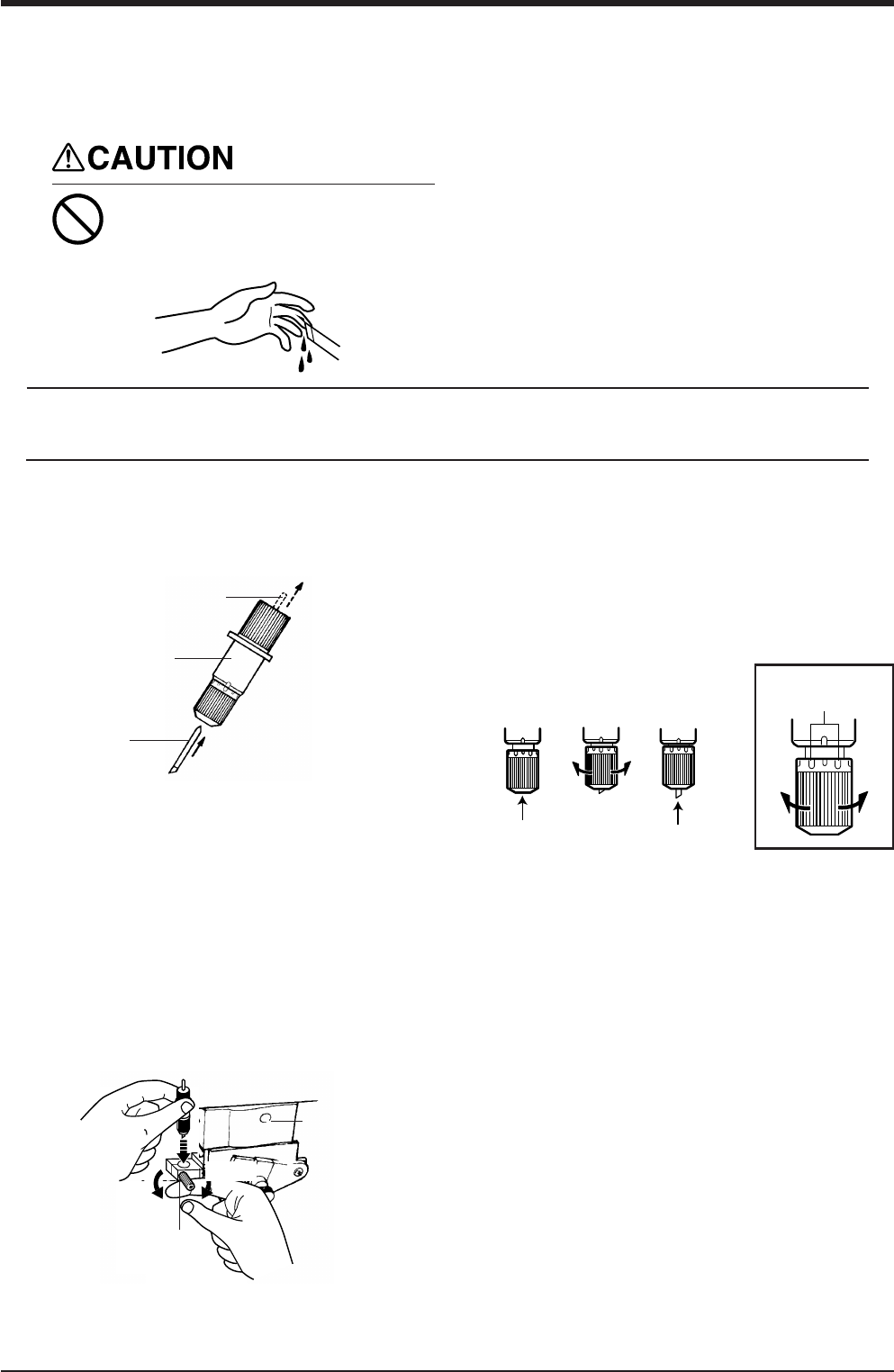 CAUTION