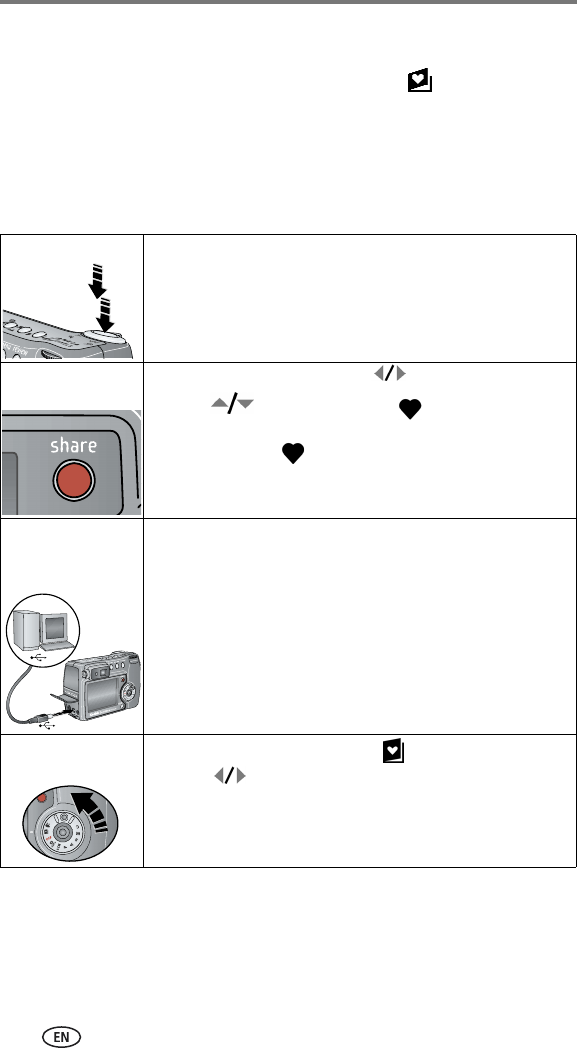 share

EN