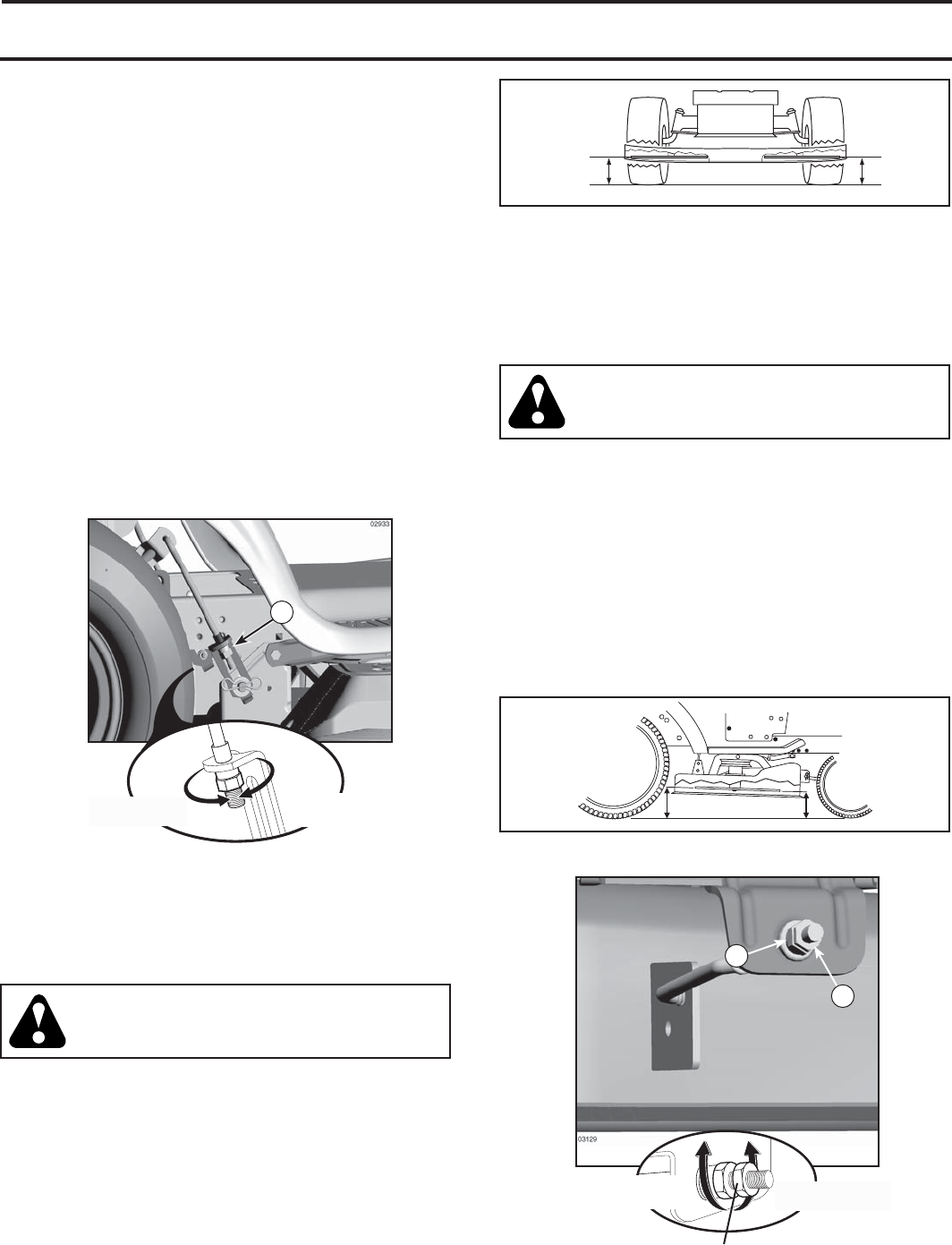 02933

03129