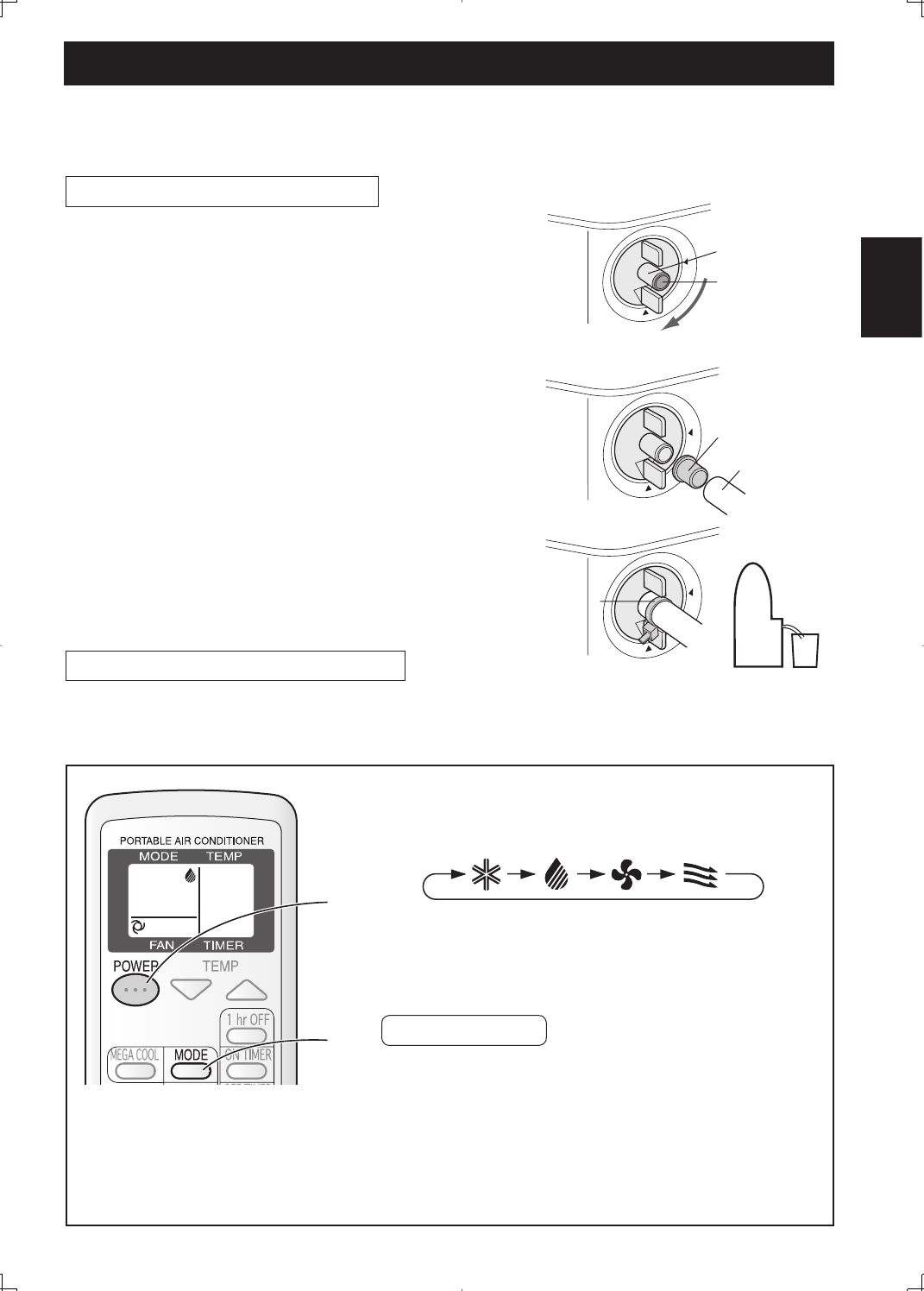 PORTABLE AIR CONDITIONER

MODE TEMP

FAN TIMER

POWER TEMP

1 hr OFF

MEGA COOL MODE ON TIMER