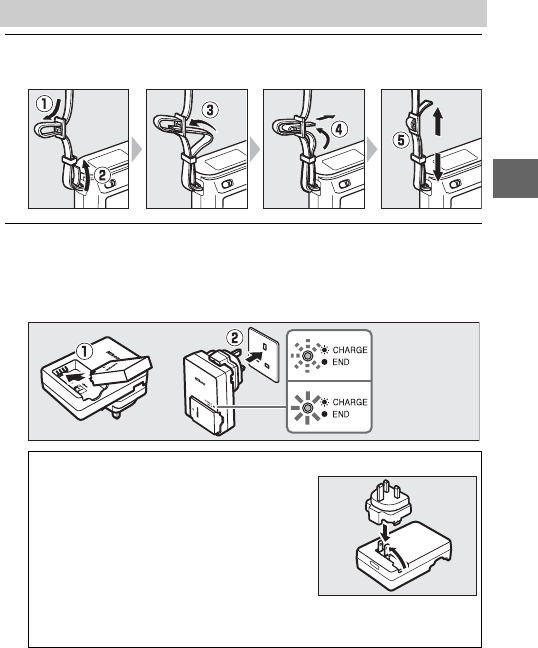 ①
②
③
④
⑤

①
②
CHARGE
END
CHARGE
END