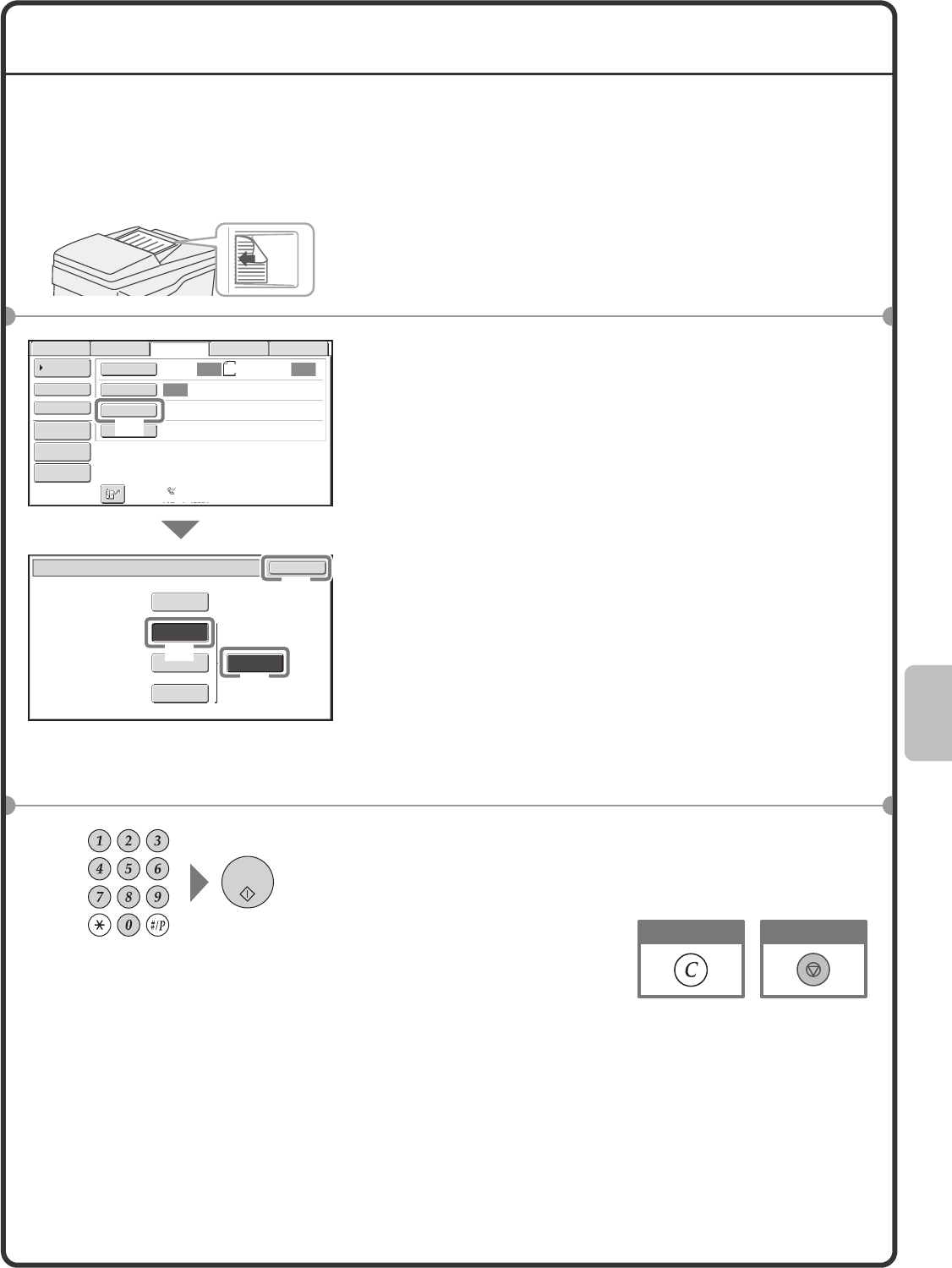 1 2 3
4 5 6
7 8 9
0 #/P

C