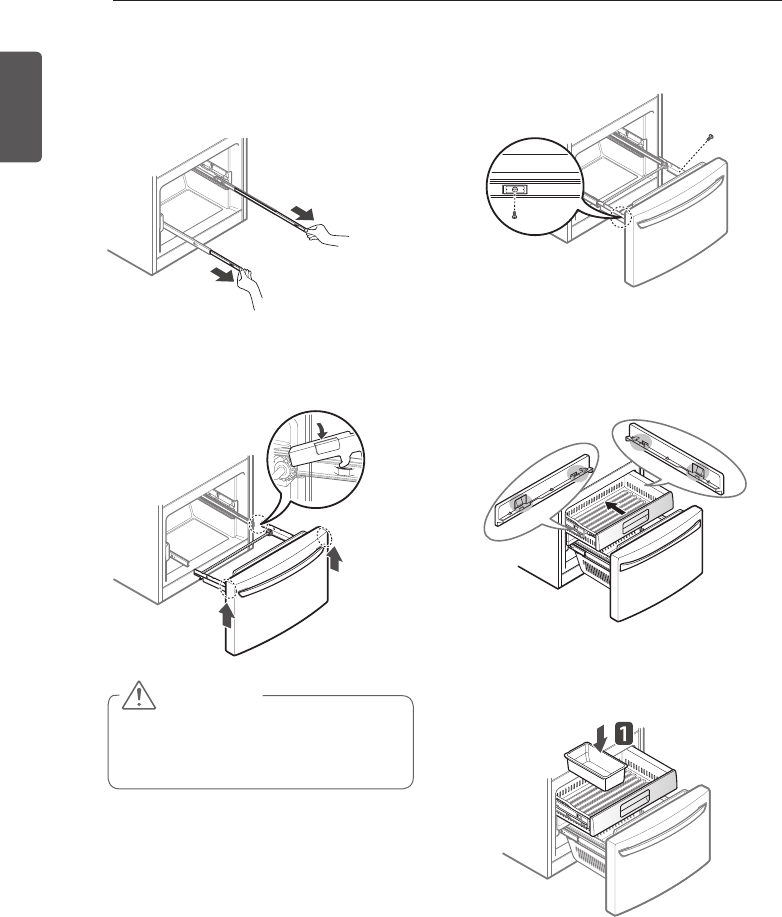 1