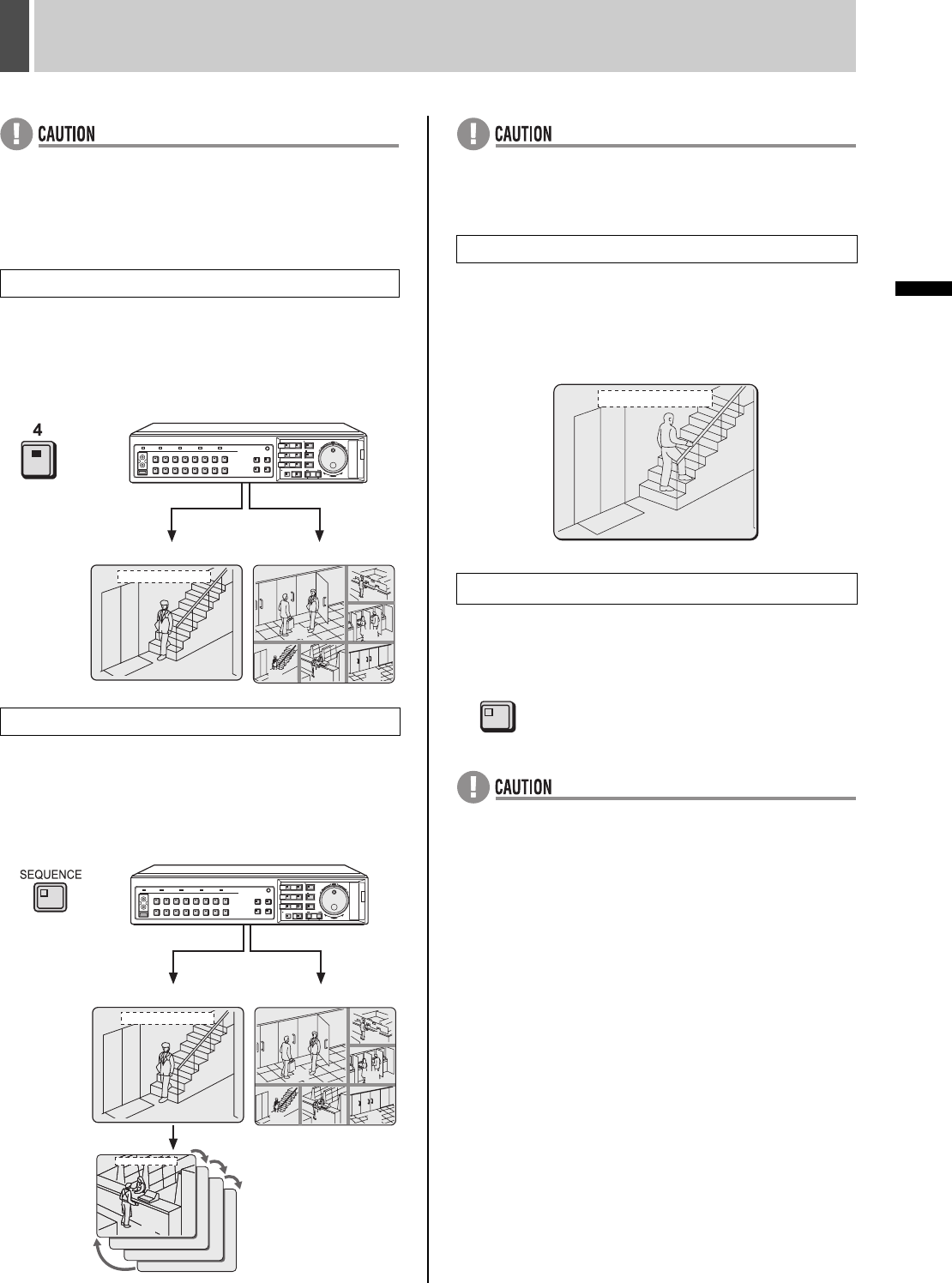 CAUTION

CAUTION

4

SEQUENCE

CAUTION