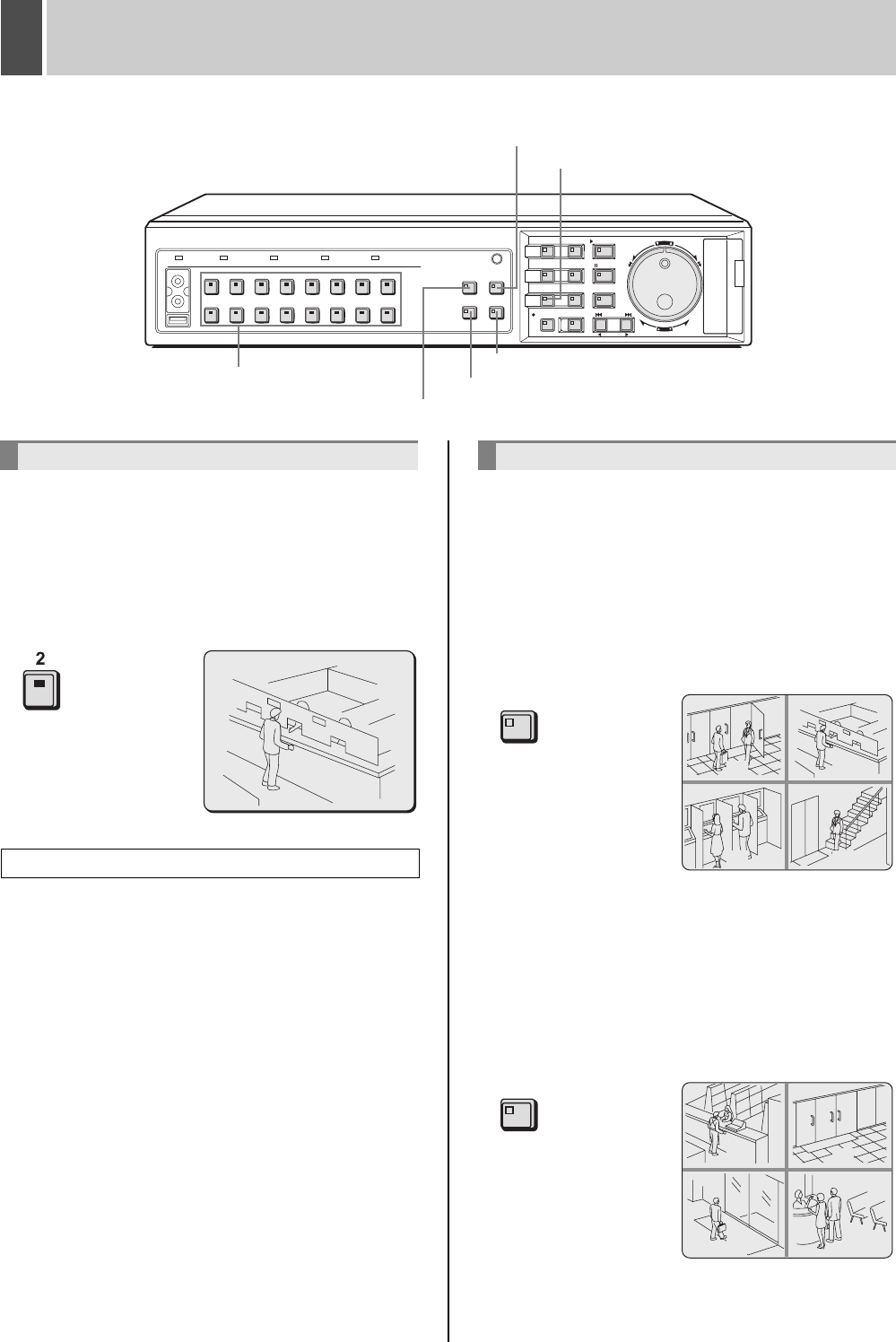 2