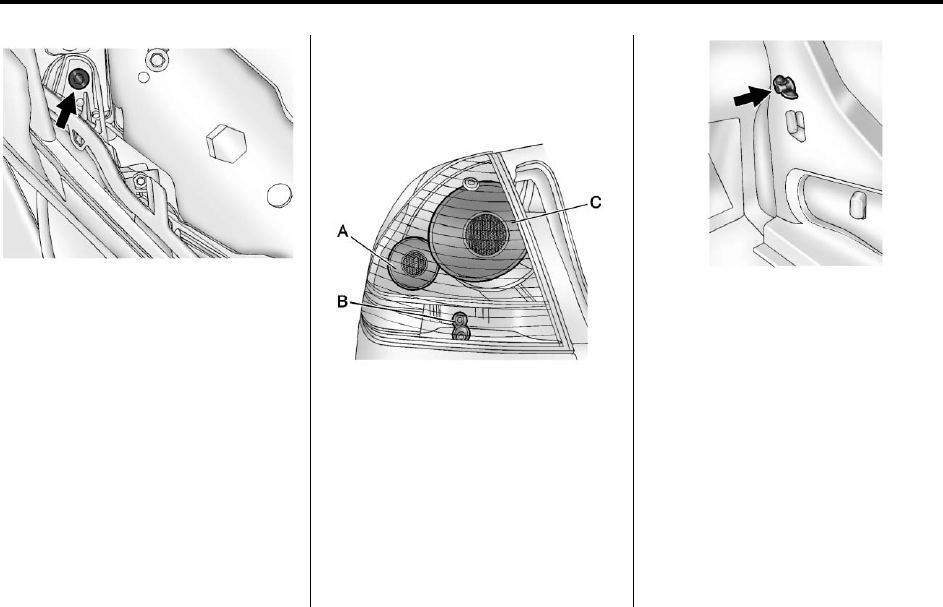 A
B
C