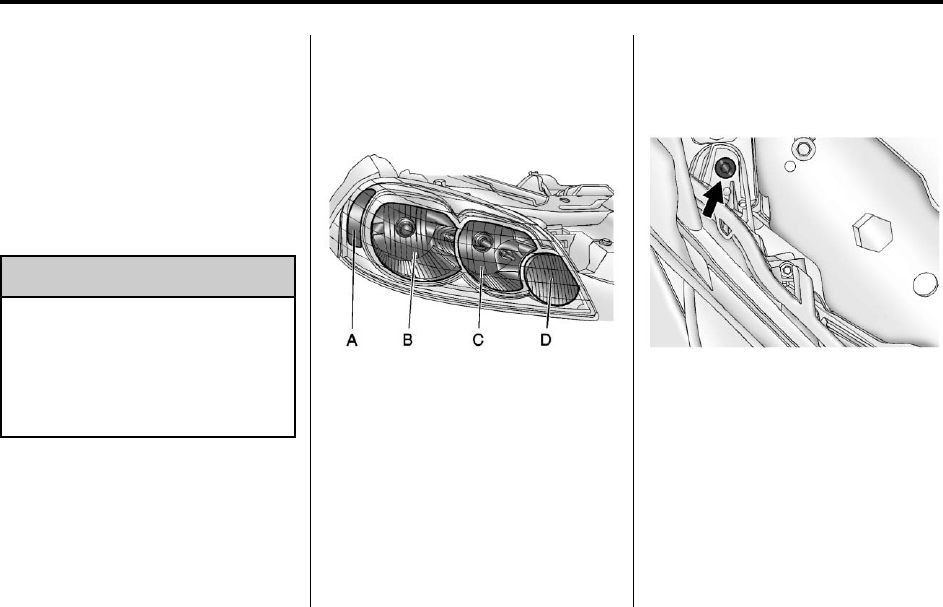 A
B
C
D