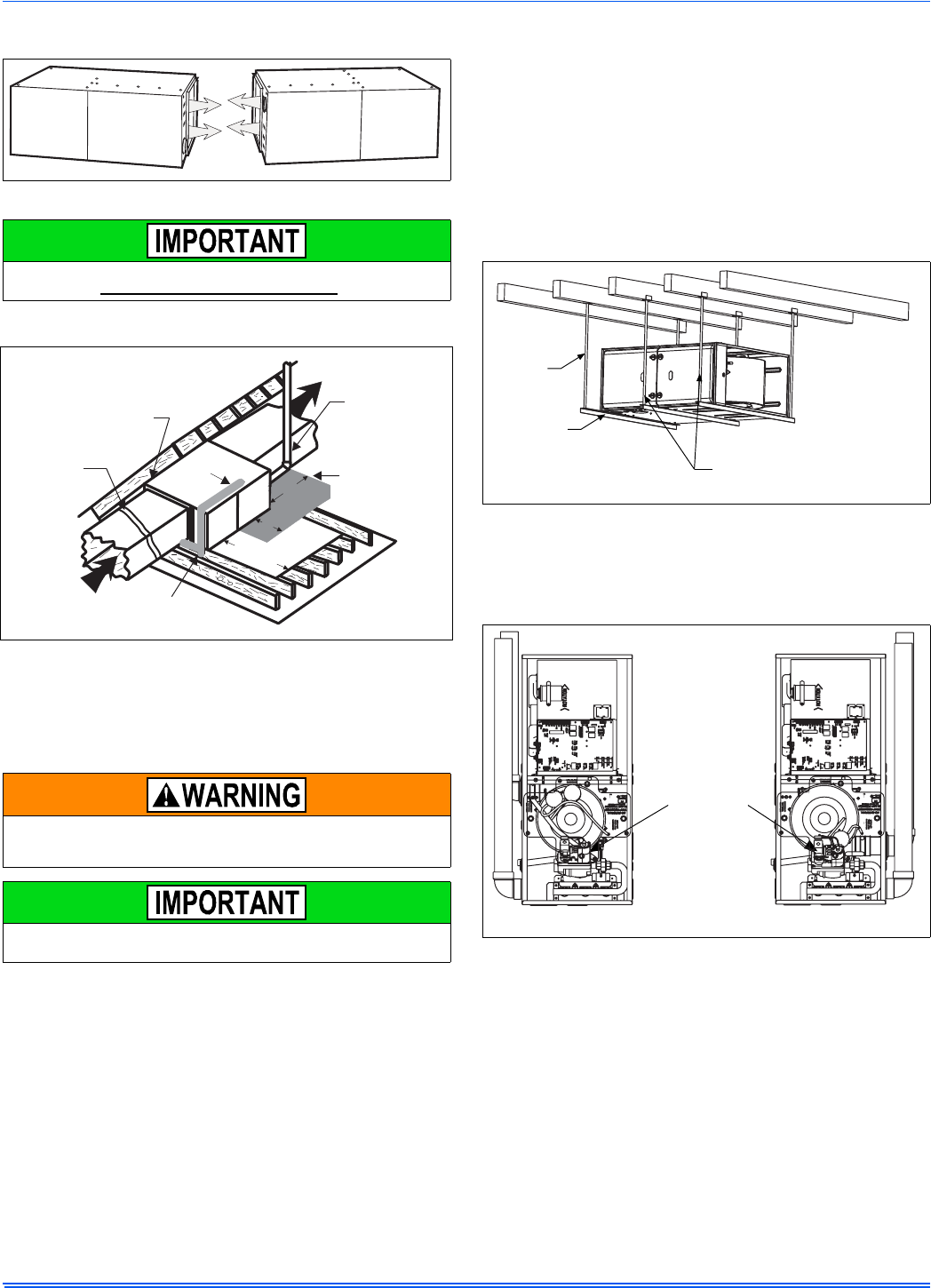 IMPORTANT

WARNING

IMPORTANT