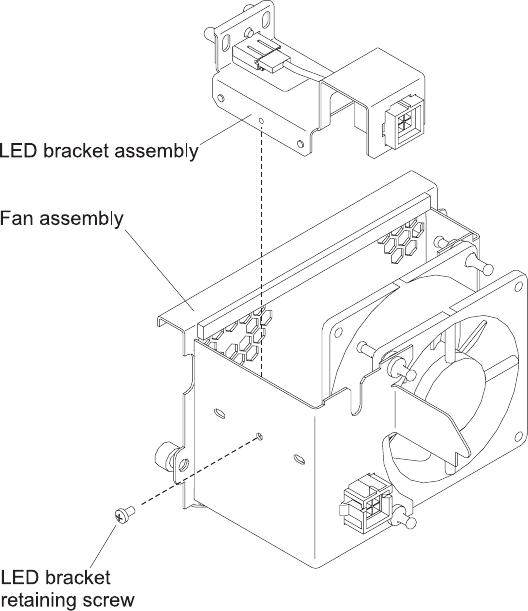 LED bracket assembly

Fan assembly

LED bracket retaining screw