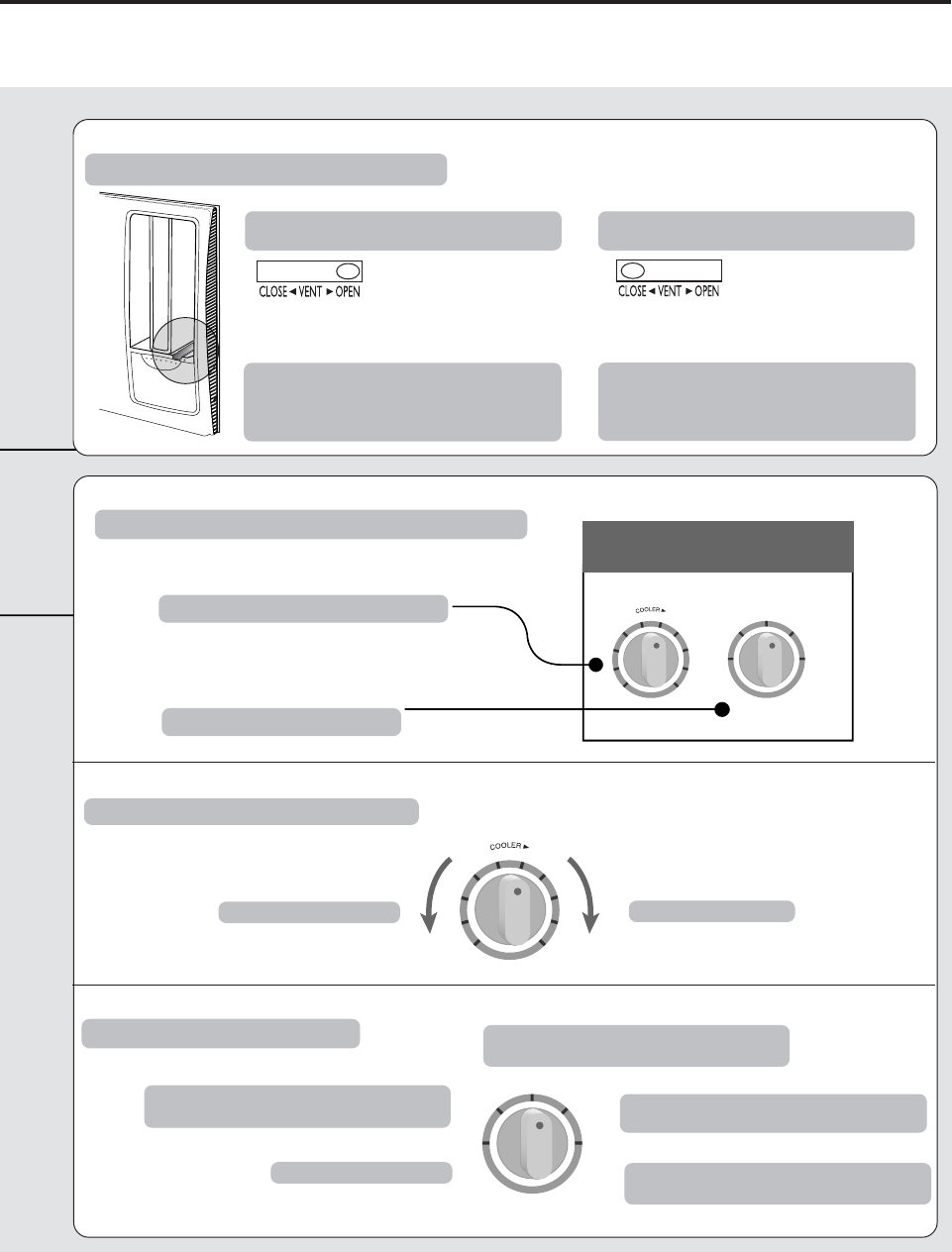 CLOSE ◄ VENT ► OPEN

CLOSE ◄ VENT ► OPEN

COOLER ►

COOLER ►