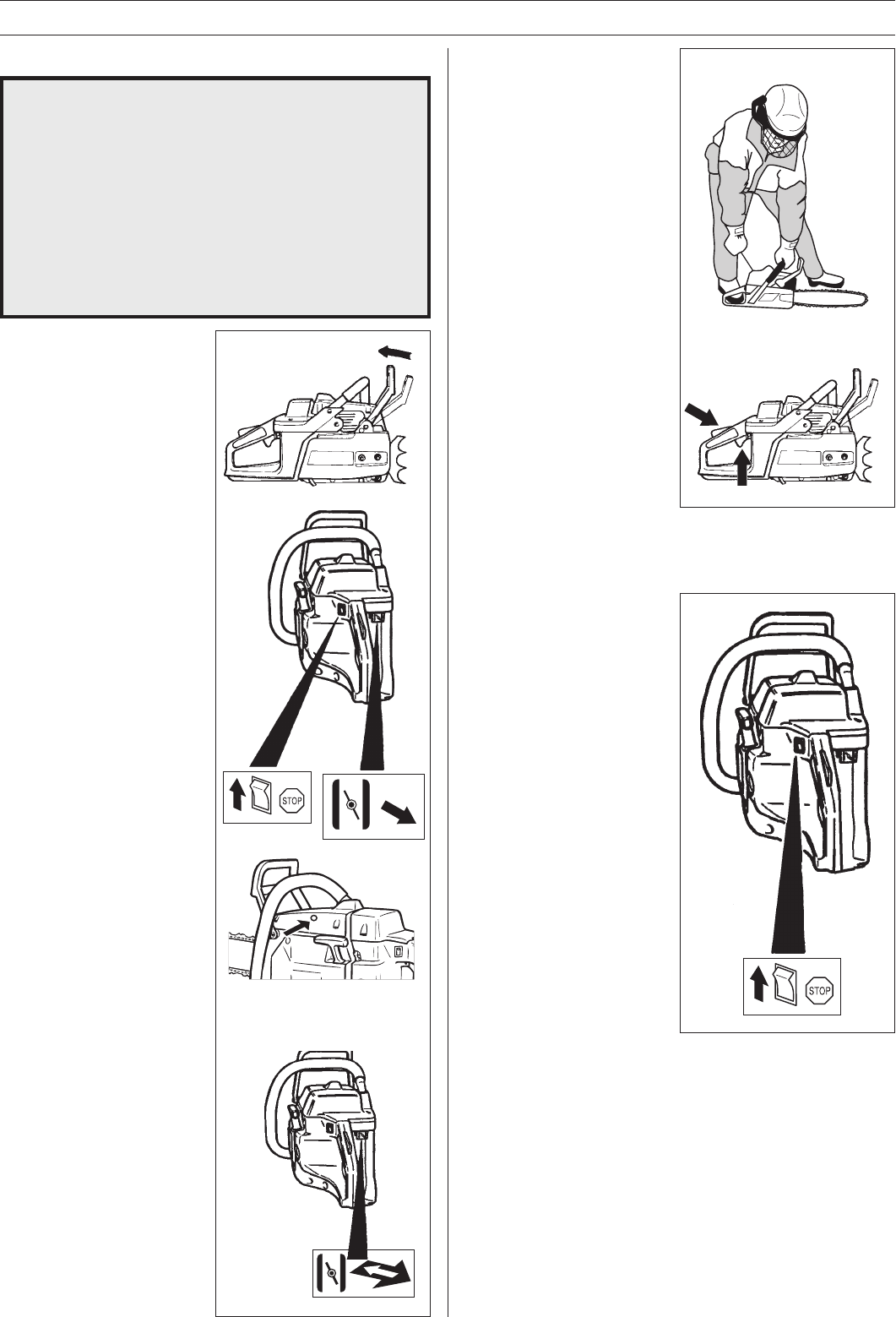 STOP

STOP