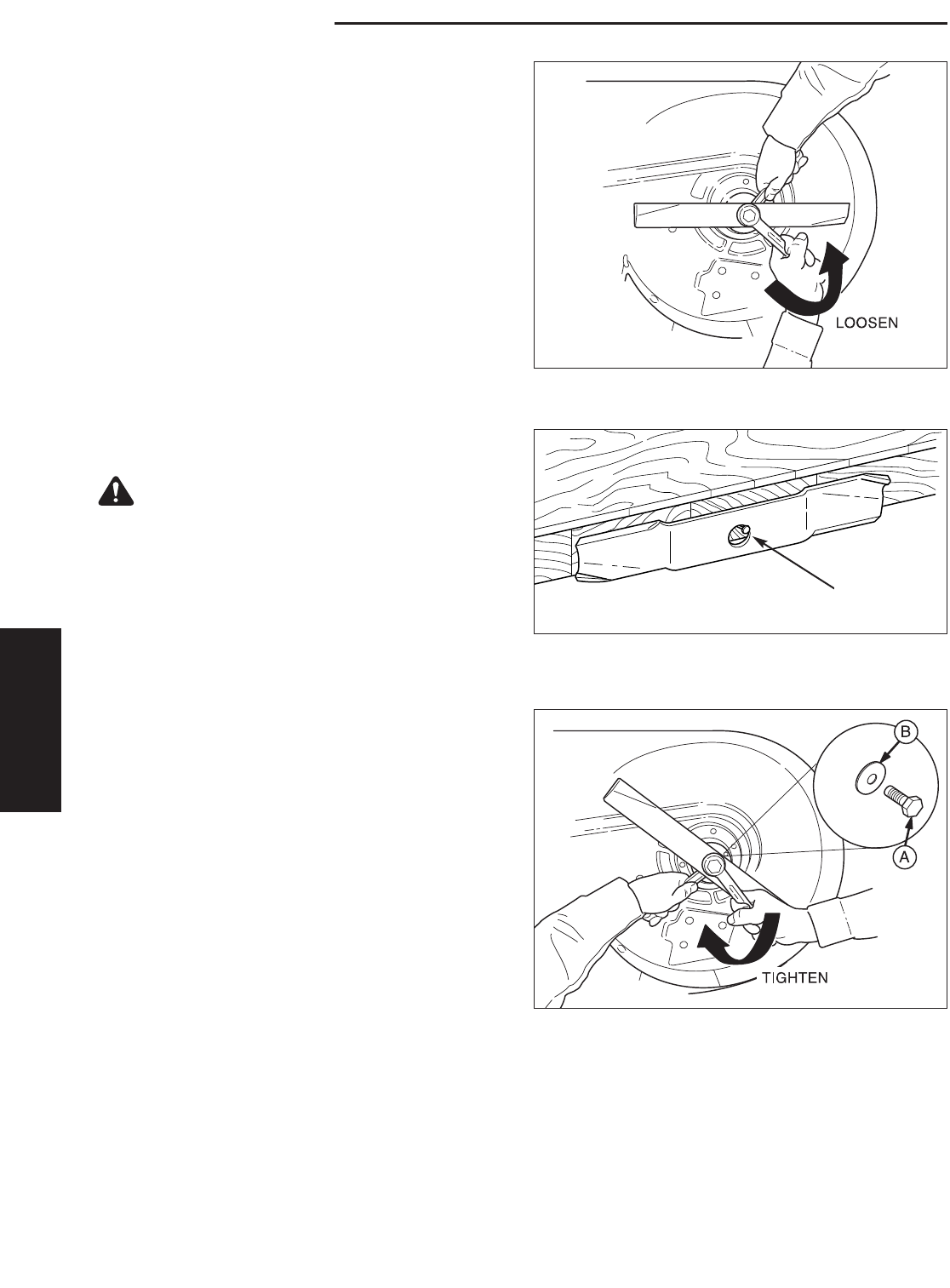 LOOSEN

B

A

TIGHTEN