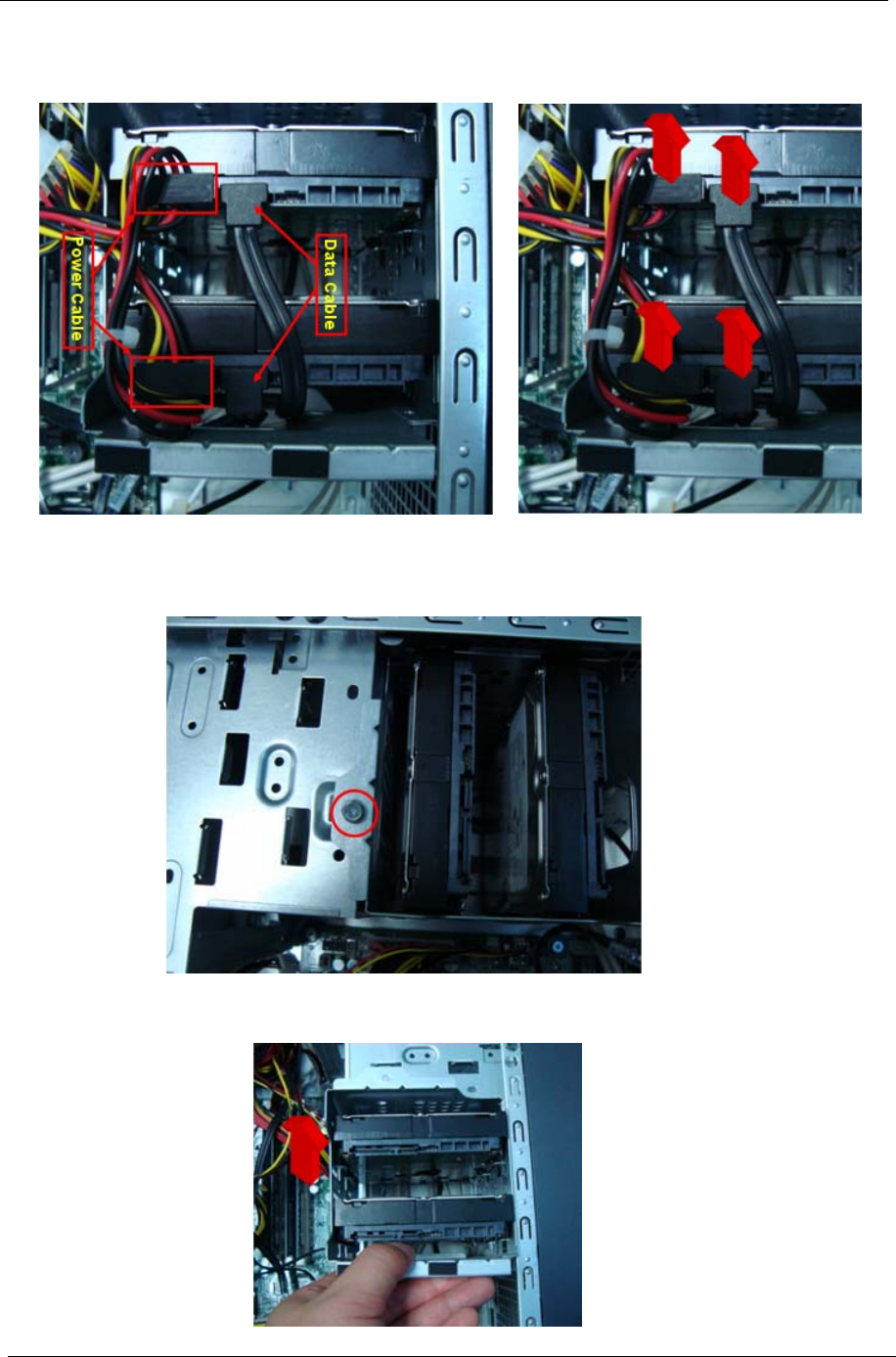 Power Cable

Data Cable