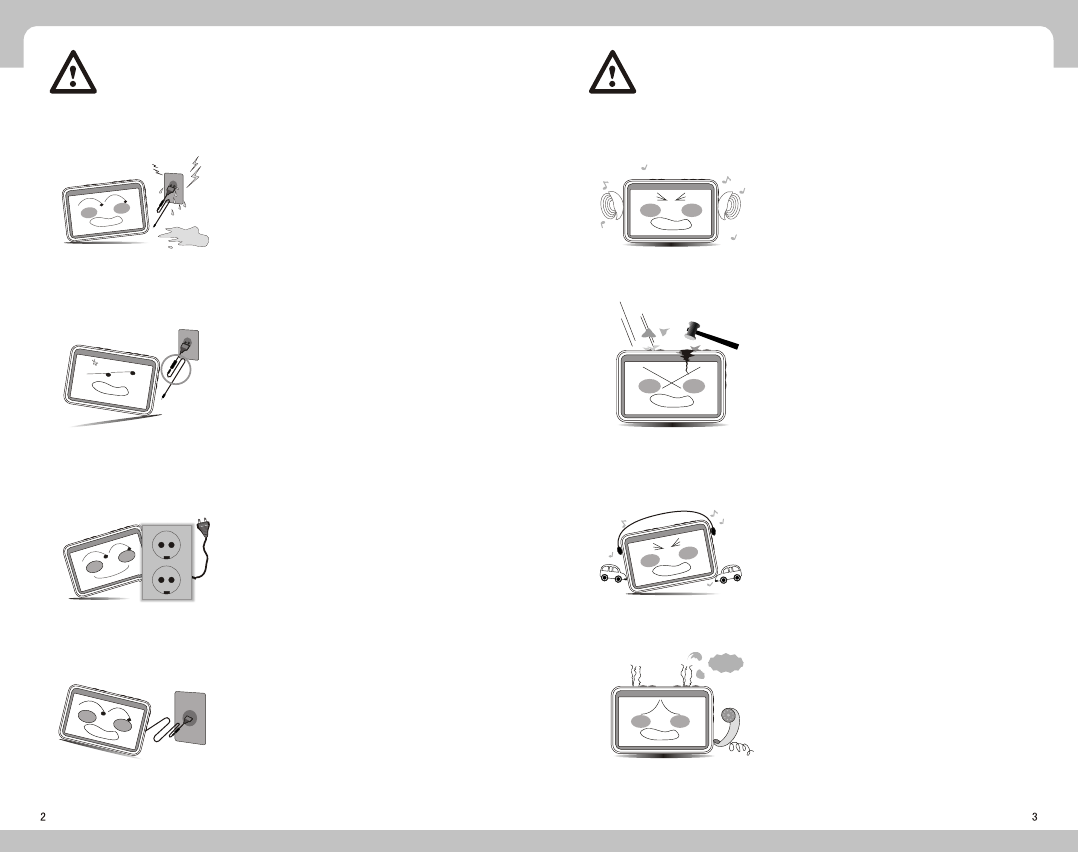 2

3