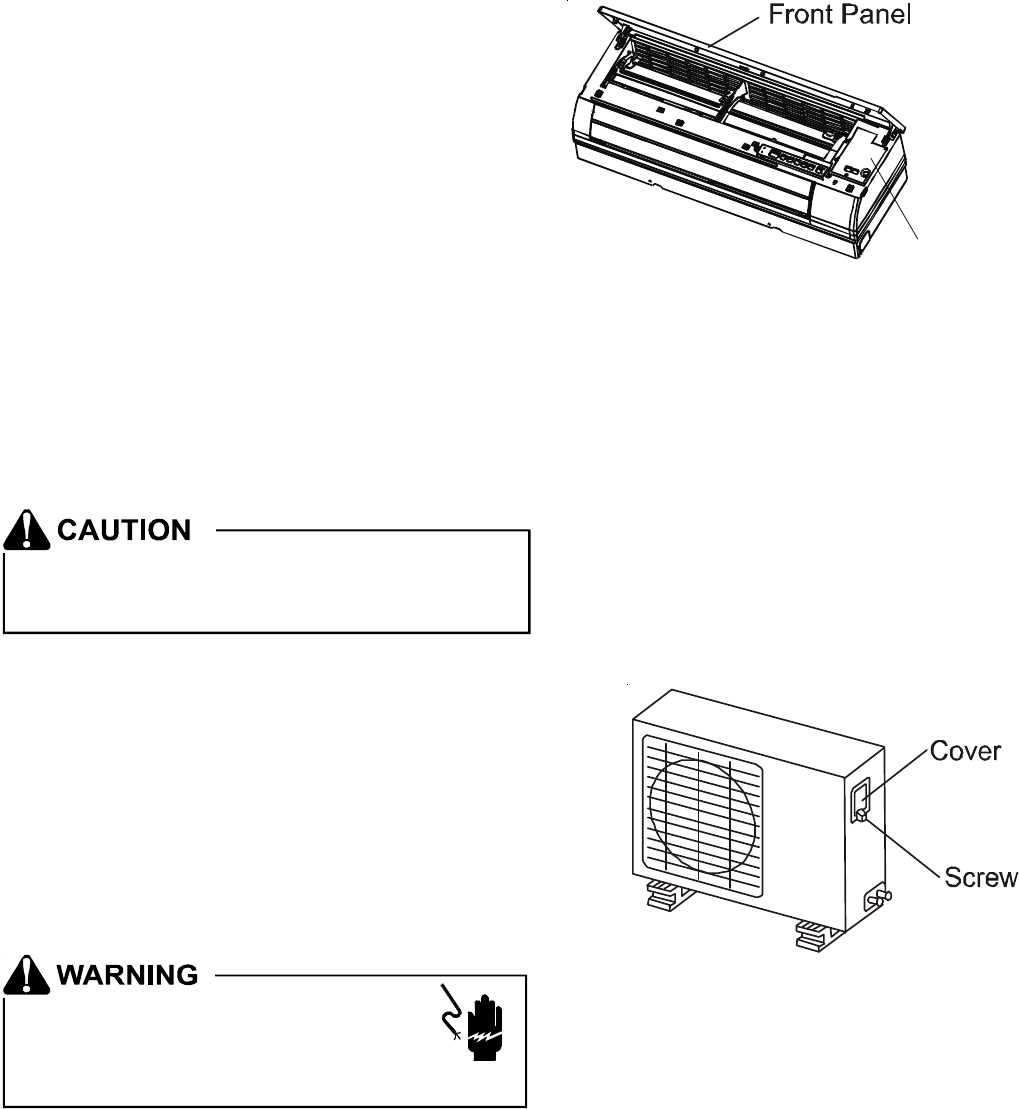 Front Panel

CAUTION

Cover

Screw

WARNING