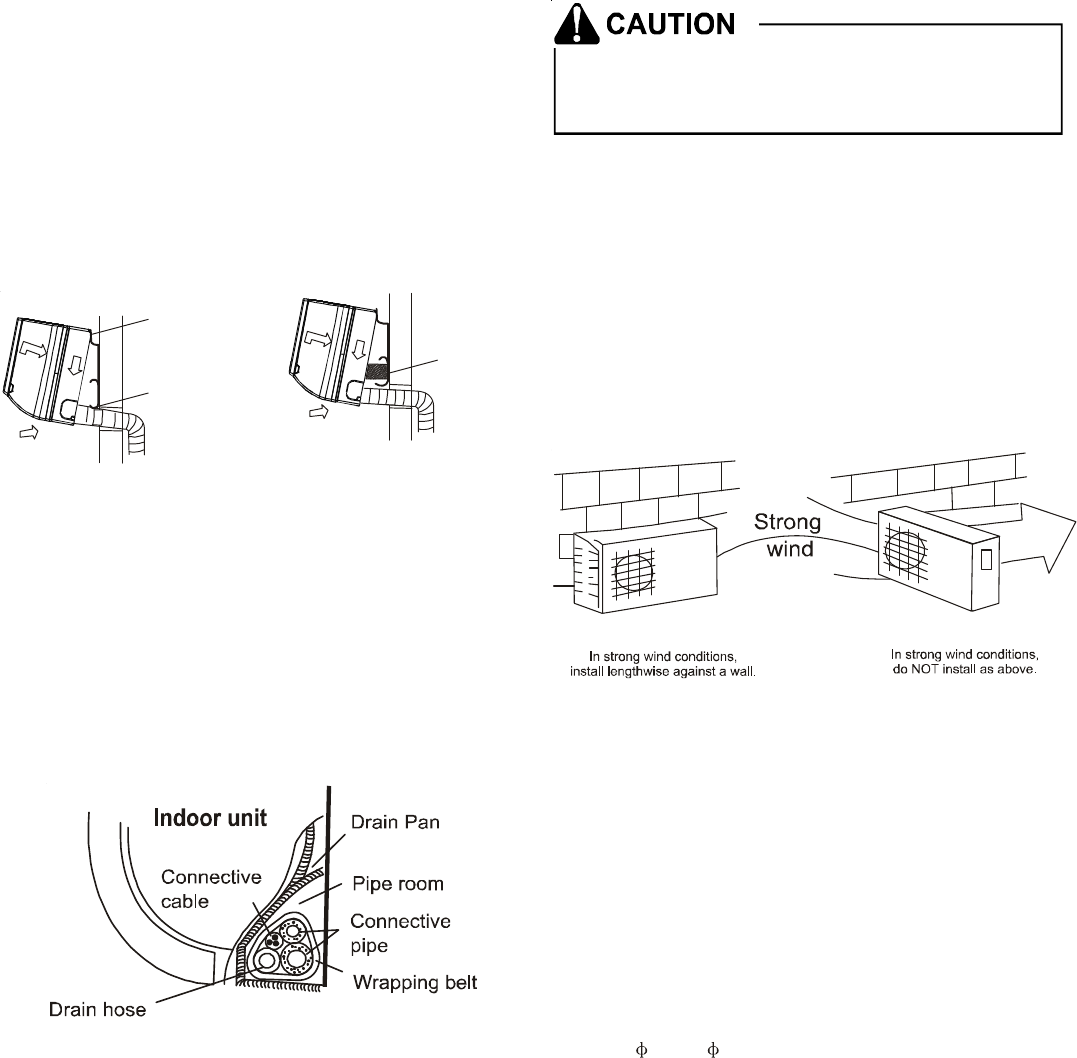 CAUTION

Strong wind

In strong wind conditions, install lengthwise against a wall.

In strong wind conditions, do NOT install as above.

Indoor unit

Drain Pan

Connective cable

Pipe room

Connective pipe

Wrapping belt

Drain hose

$\phi$ $\phi$