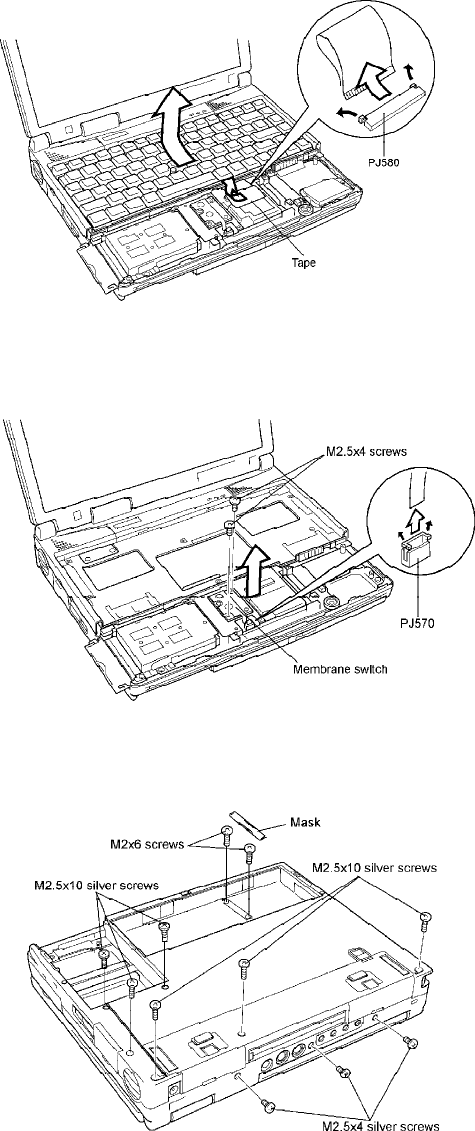 PJ580

Tape

M2.5x4 screws

PJ570

Membrane switch

Mask

M2x6 screws

M2.5x10 silver screws

M2.5x10 silver screws

M2.5x4 silver screws