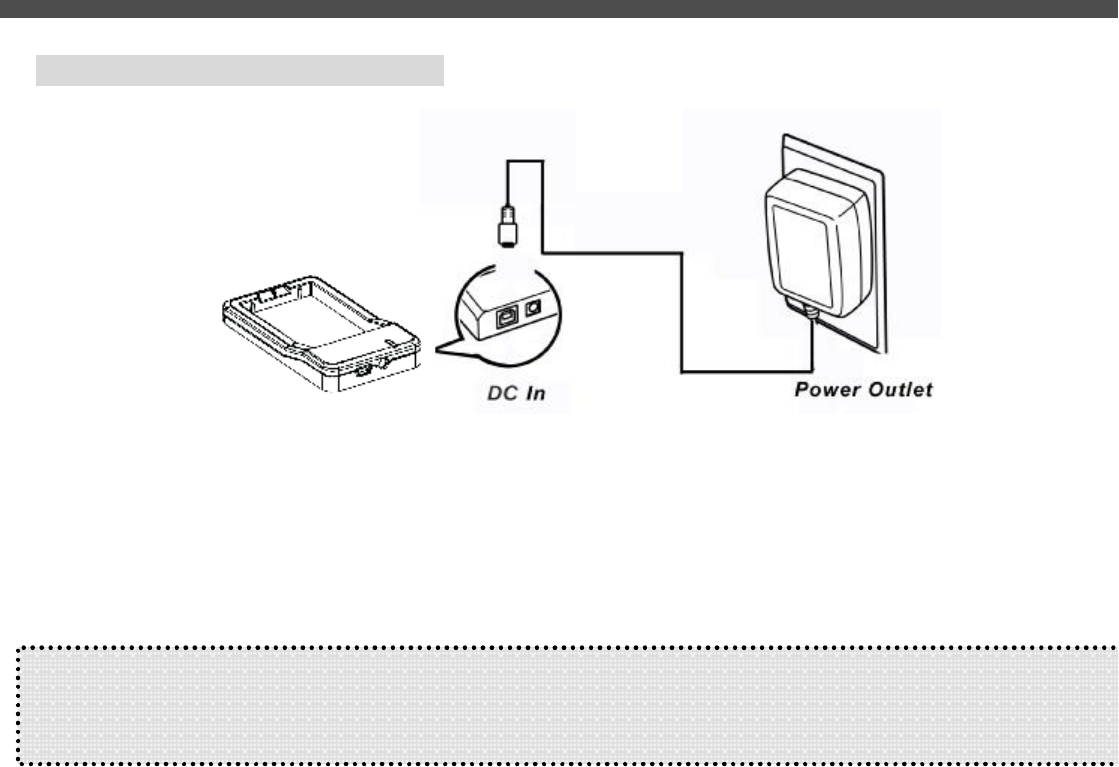 DC In

Power Outlet