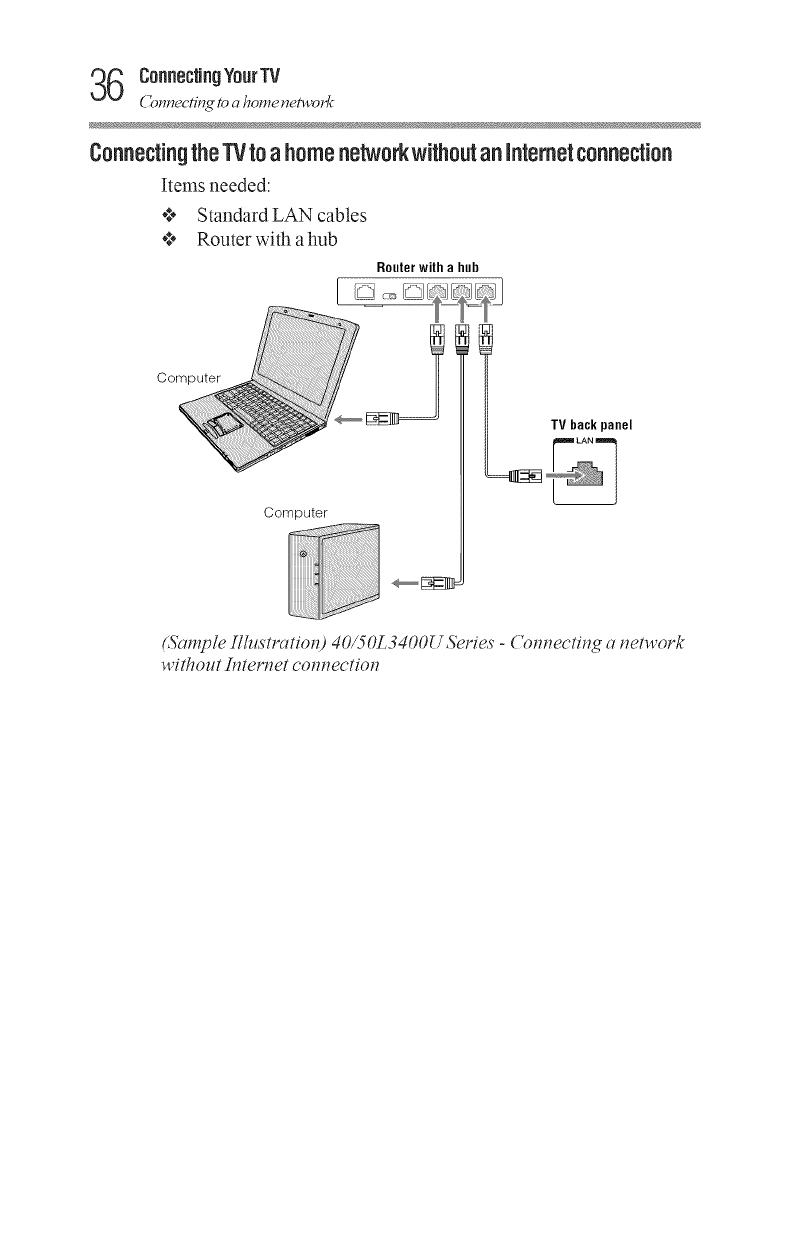 36 Connecting Your TV
Connecting to a home network

Connecting the TV to a home network without an Internet connection

Items needed:

❖ Standard LAN cables
❖ Router with a hub

Router with a hub

Computer

TV back panel

LAN

Computer

(Sample Illustration) 40/50L3400U Series - Connecting a network without Internet connection