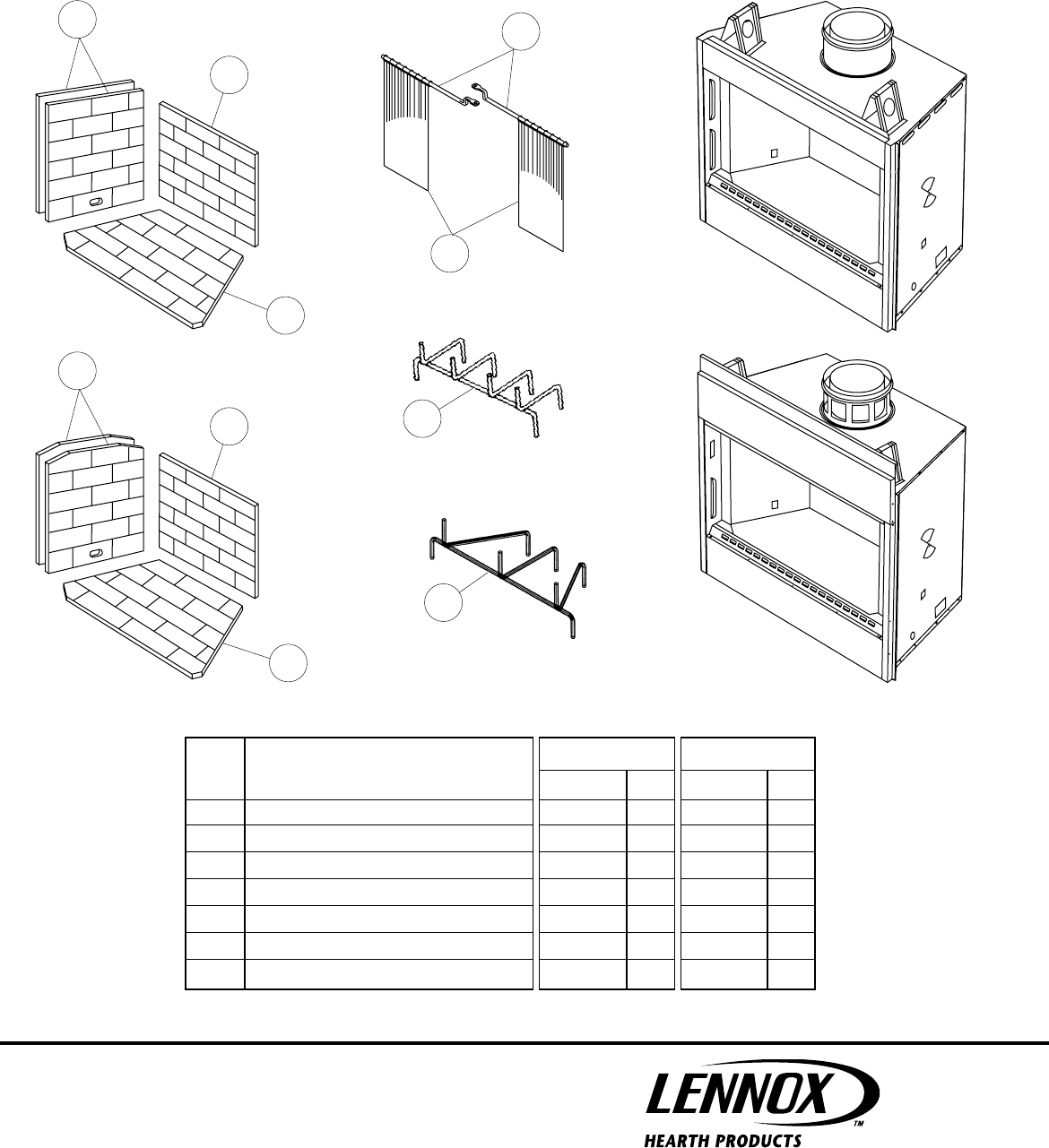 LENNOX™
HEARTH PRODUCTS