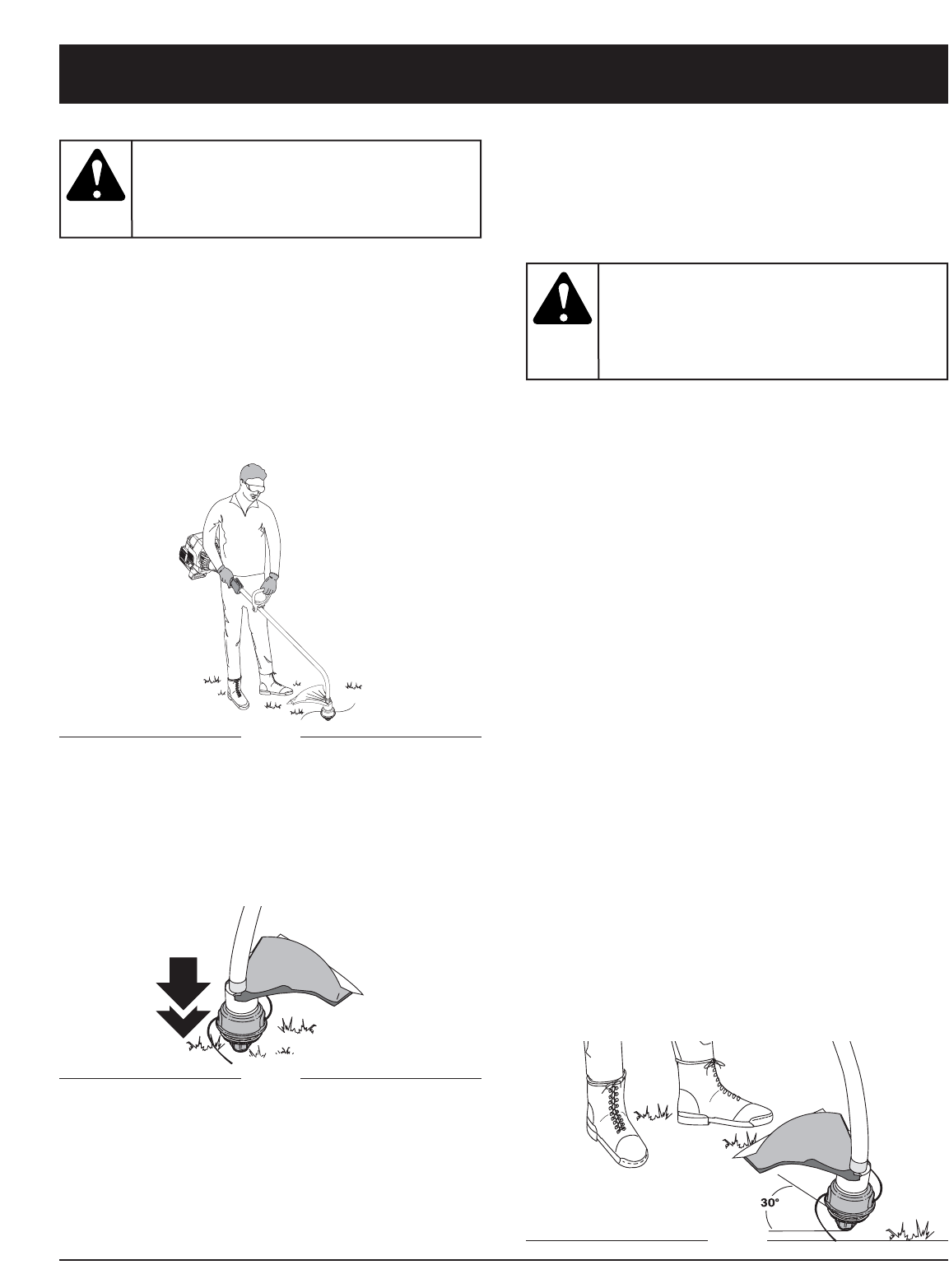 30°