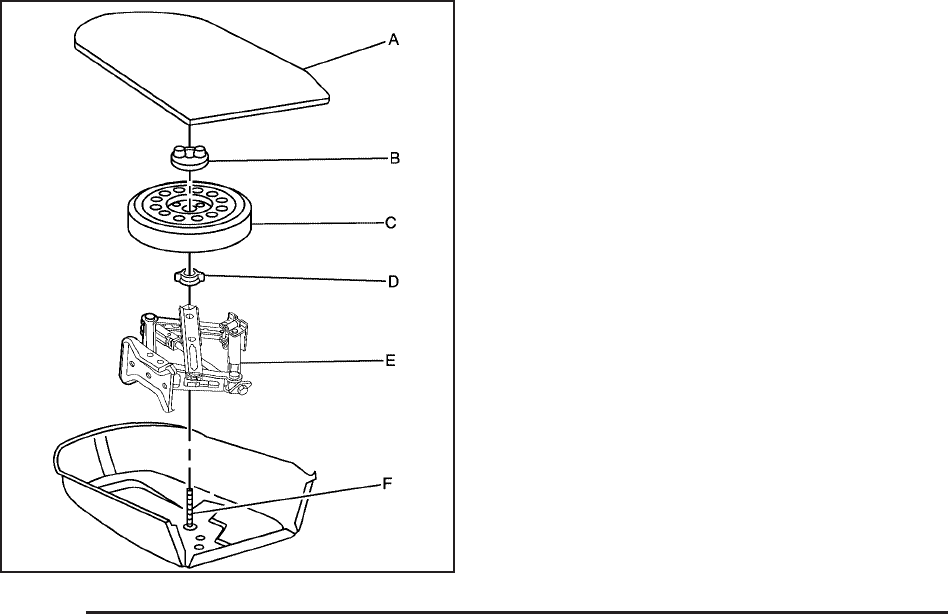 A
B
C
D
E
F