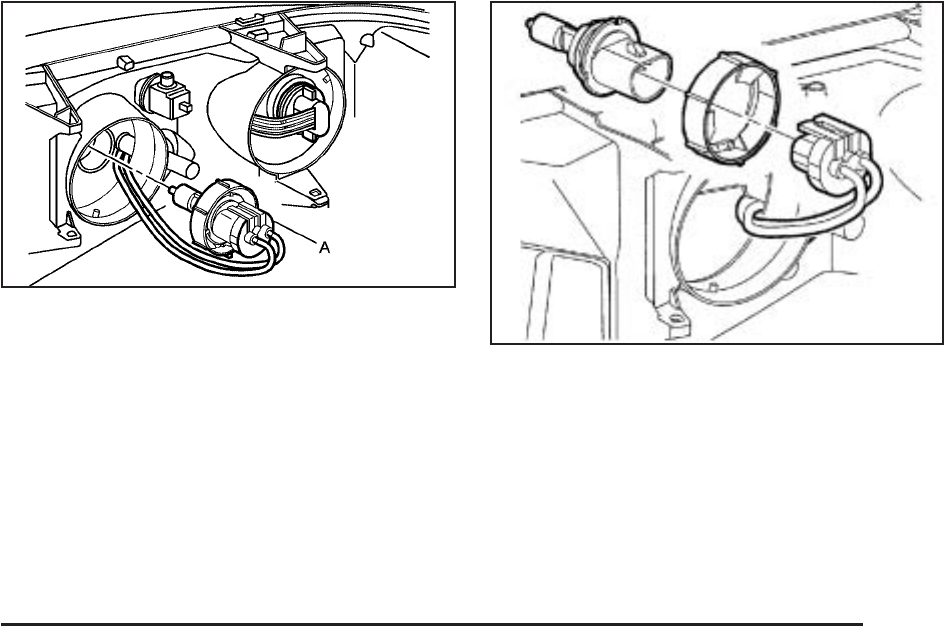 A