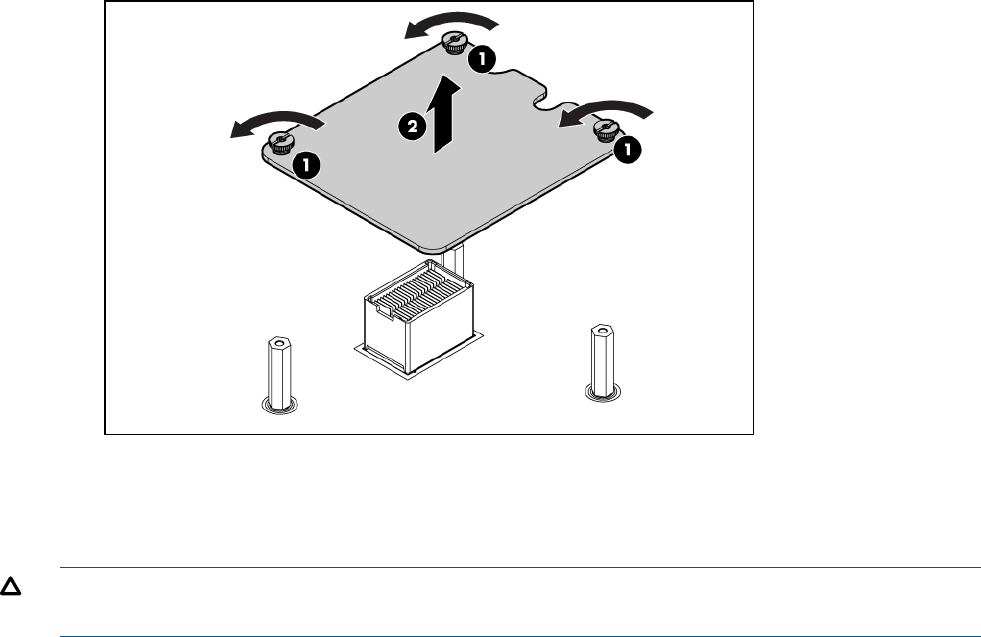 1
2
1
1