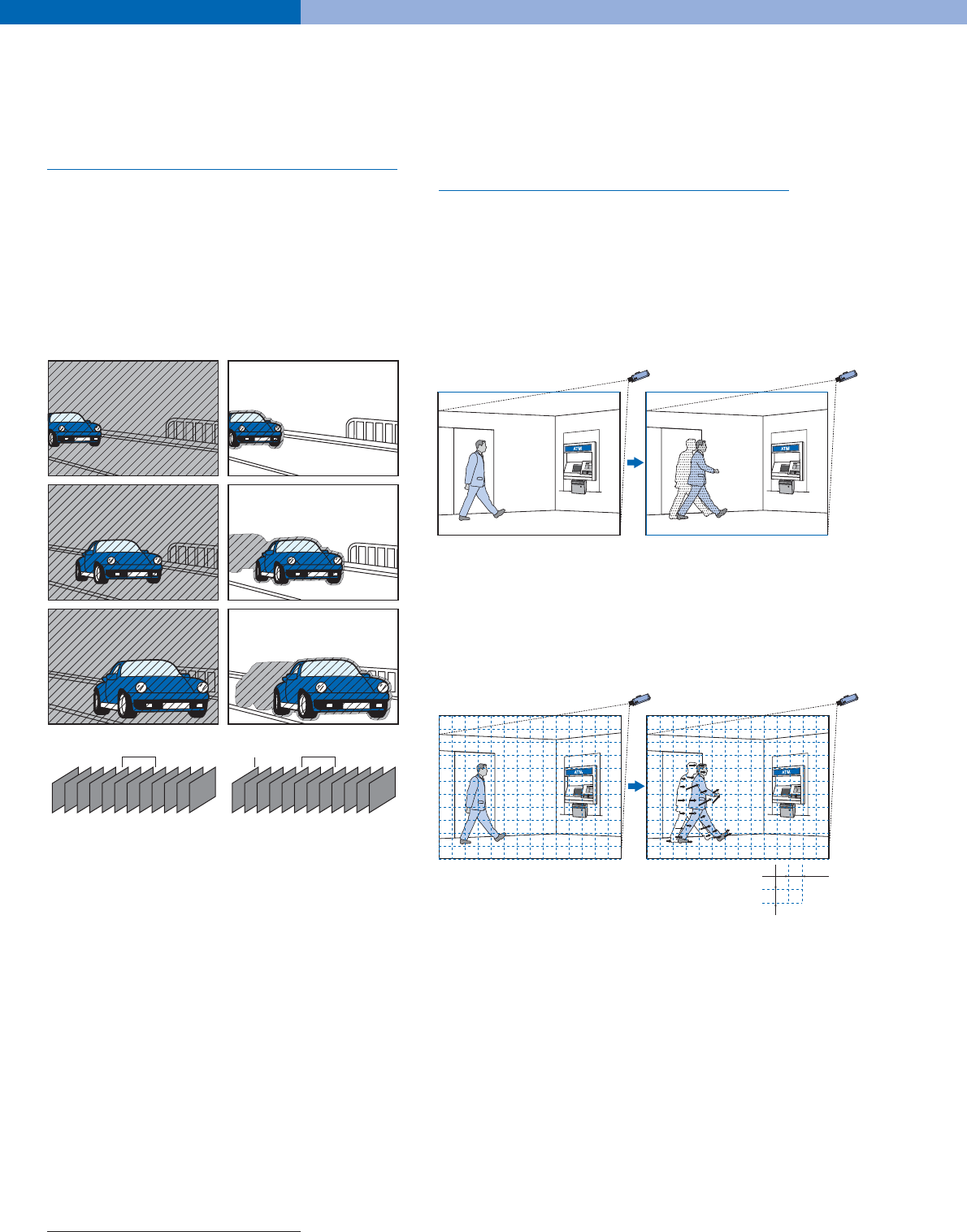 ATM

ATM

ATM

ATM