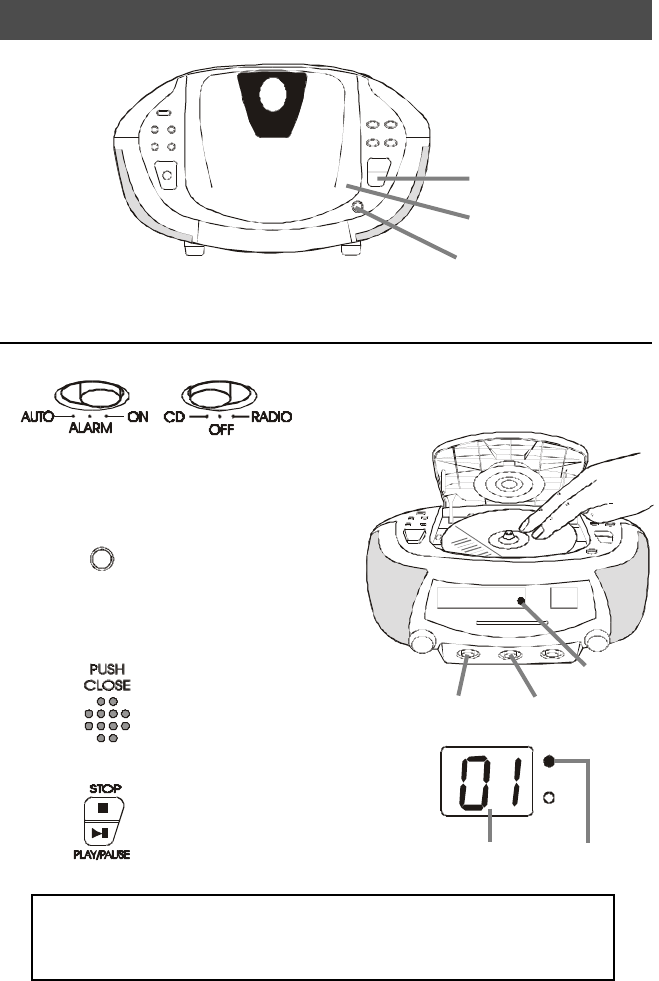 AUTO ALARM ON

CD OFF RADIO

PUSH CLOSE

STOP

PLAY/PAUSE

01