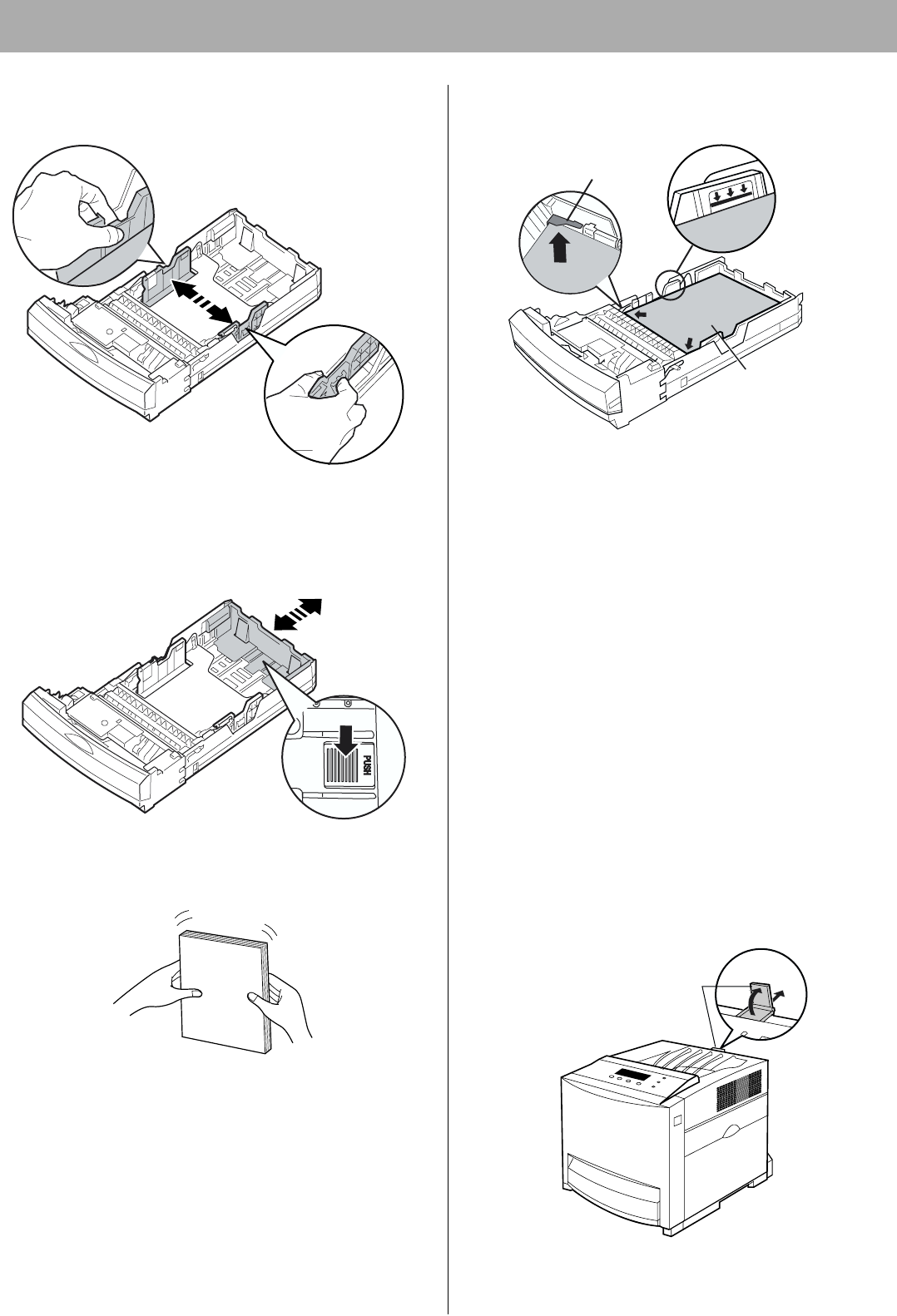 PUSH