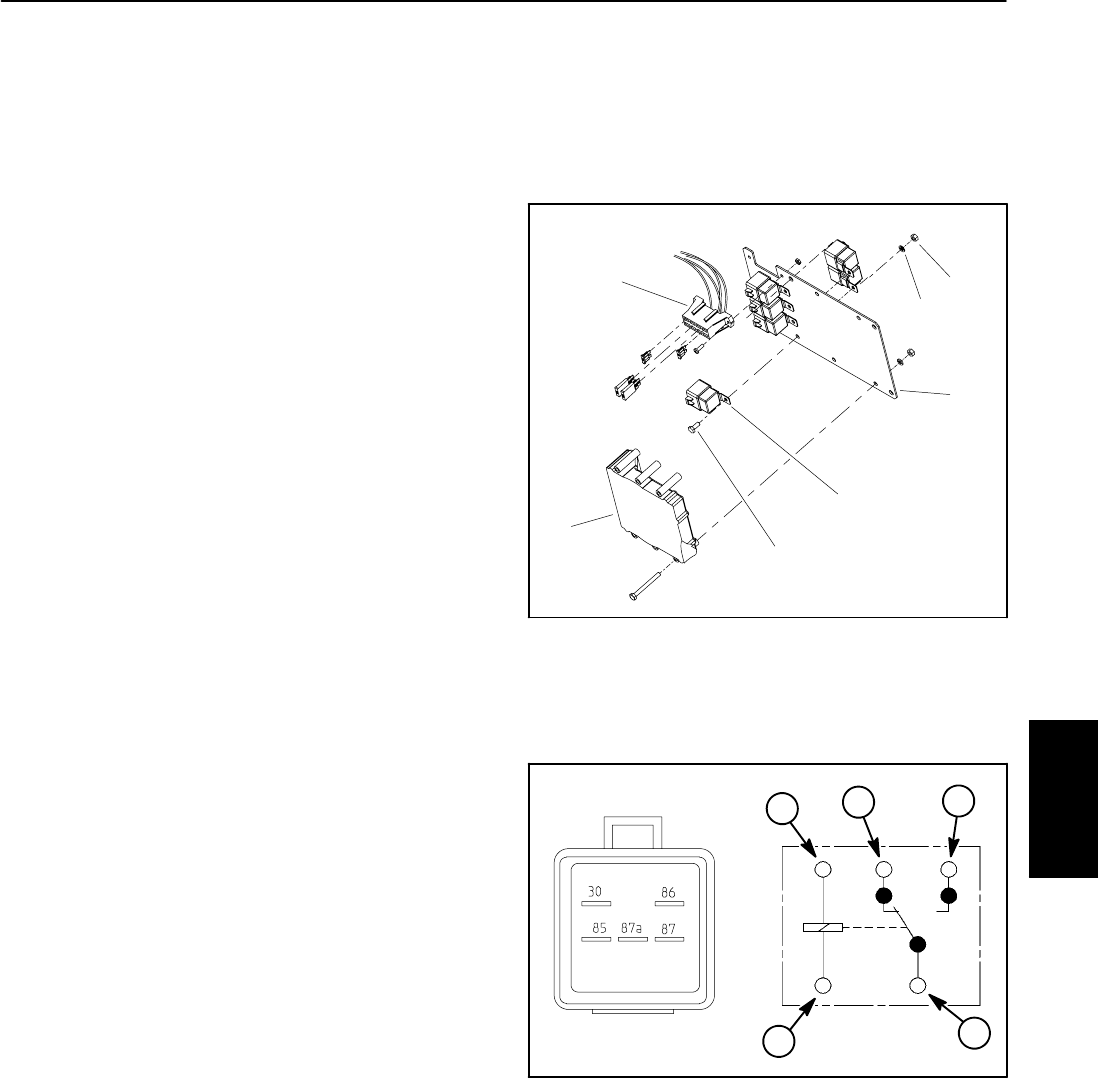 30

86

85

87a

87