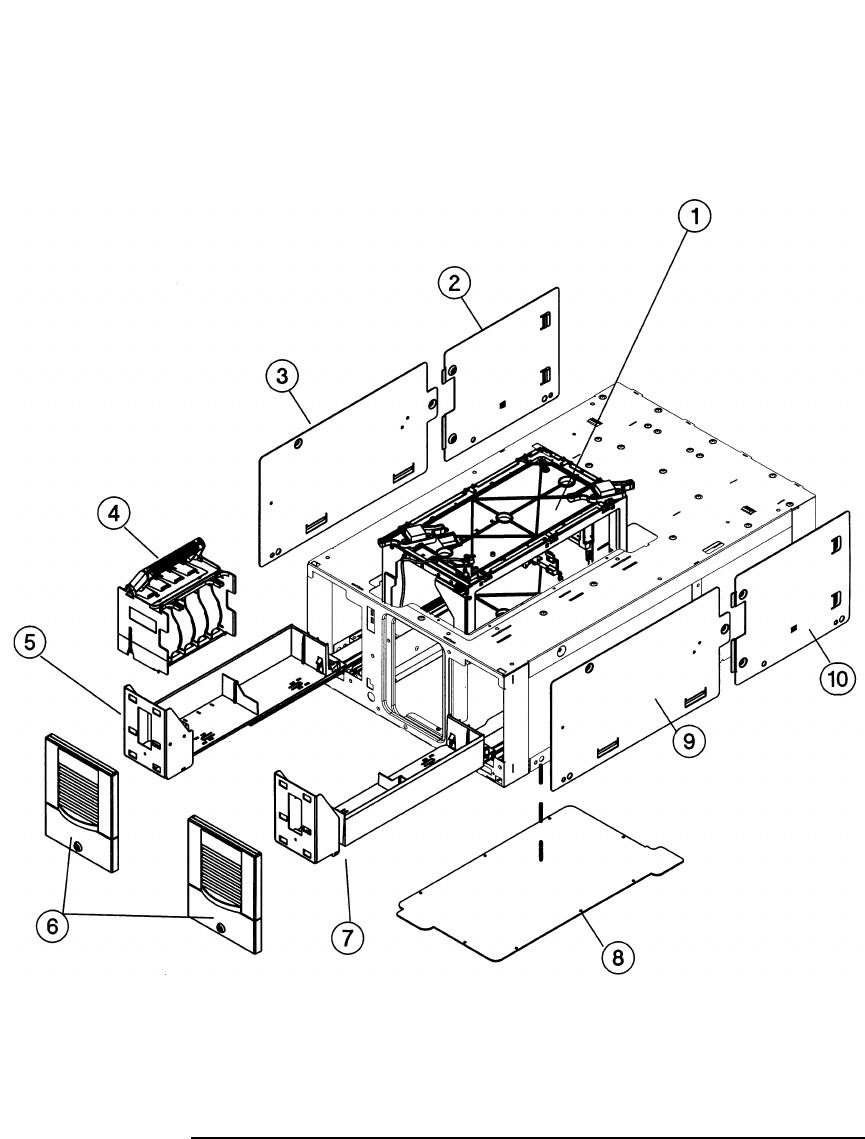 1
2
3
4
5
6
7
8
9
10