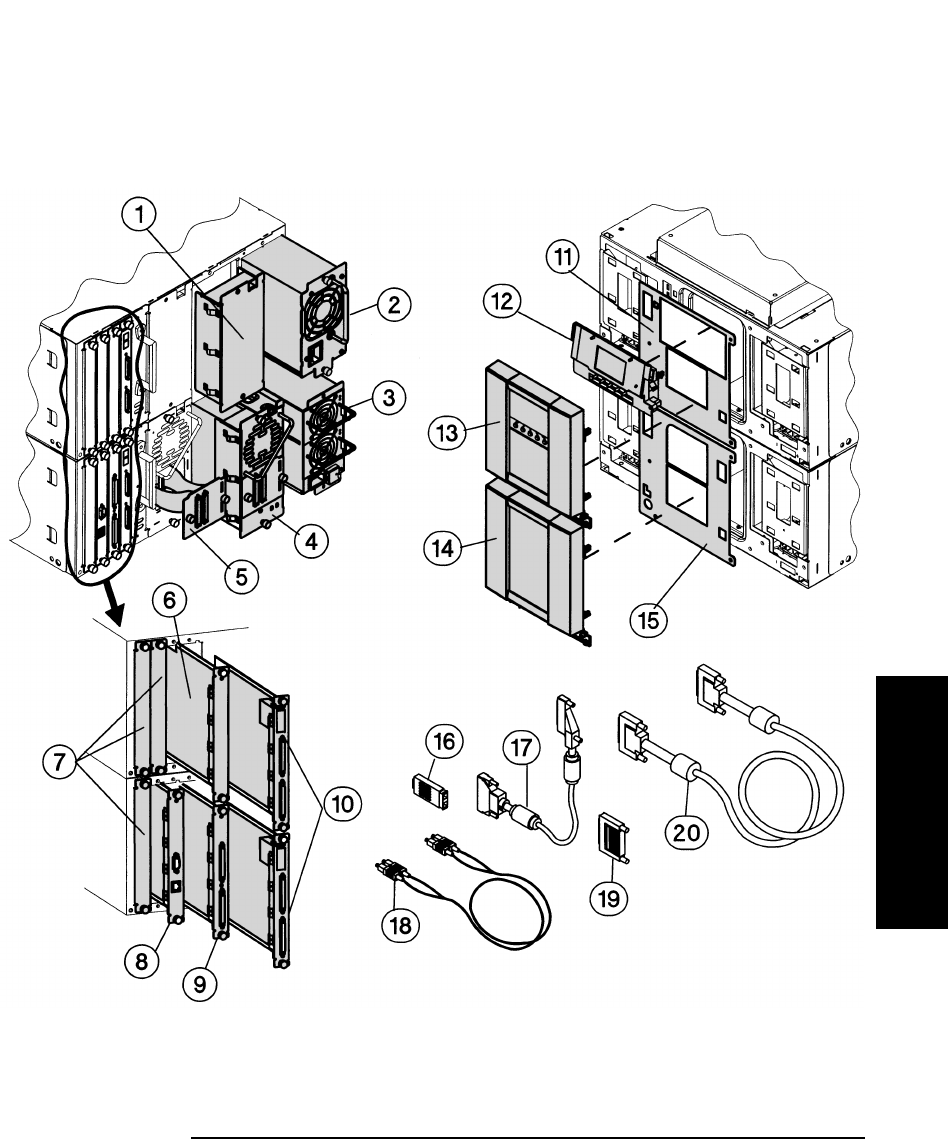 1
2
3
4
5
6
7
8
9
10
11
12
13
14
15
16
17
18
19
20