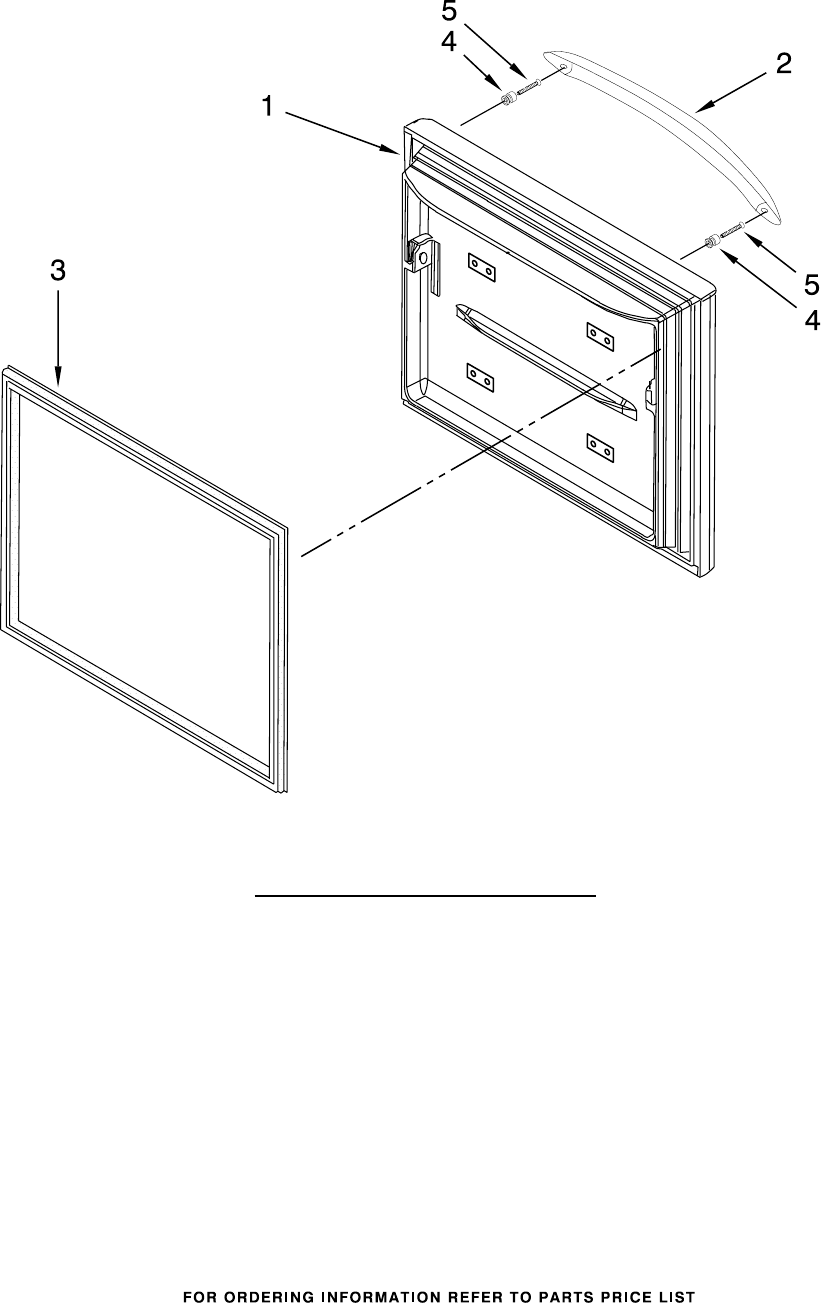 5
4
2
1
3
5
4

FOR ORDERING INFORMATION REFER TO PARTS PRICE LIST