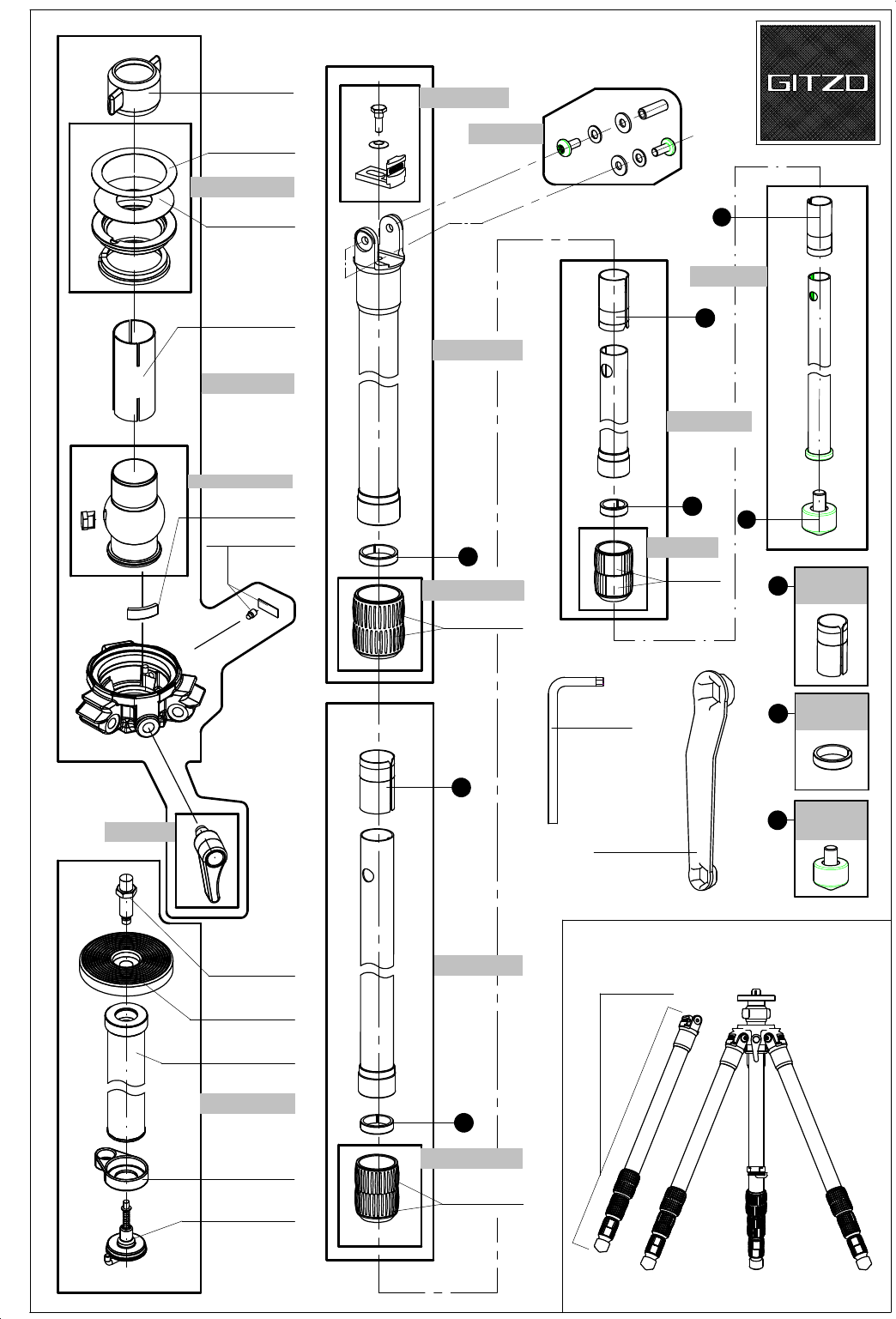 GITZO