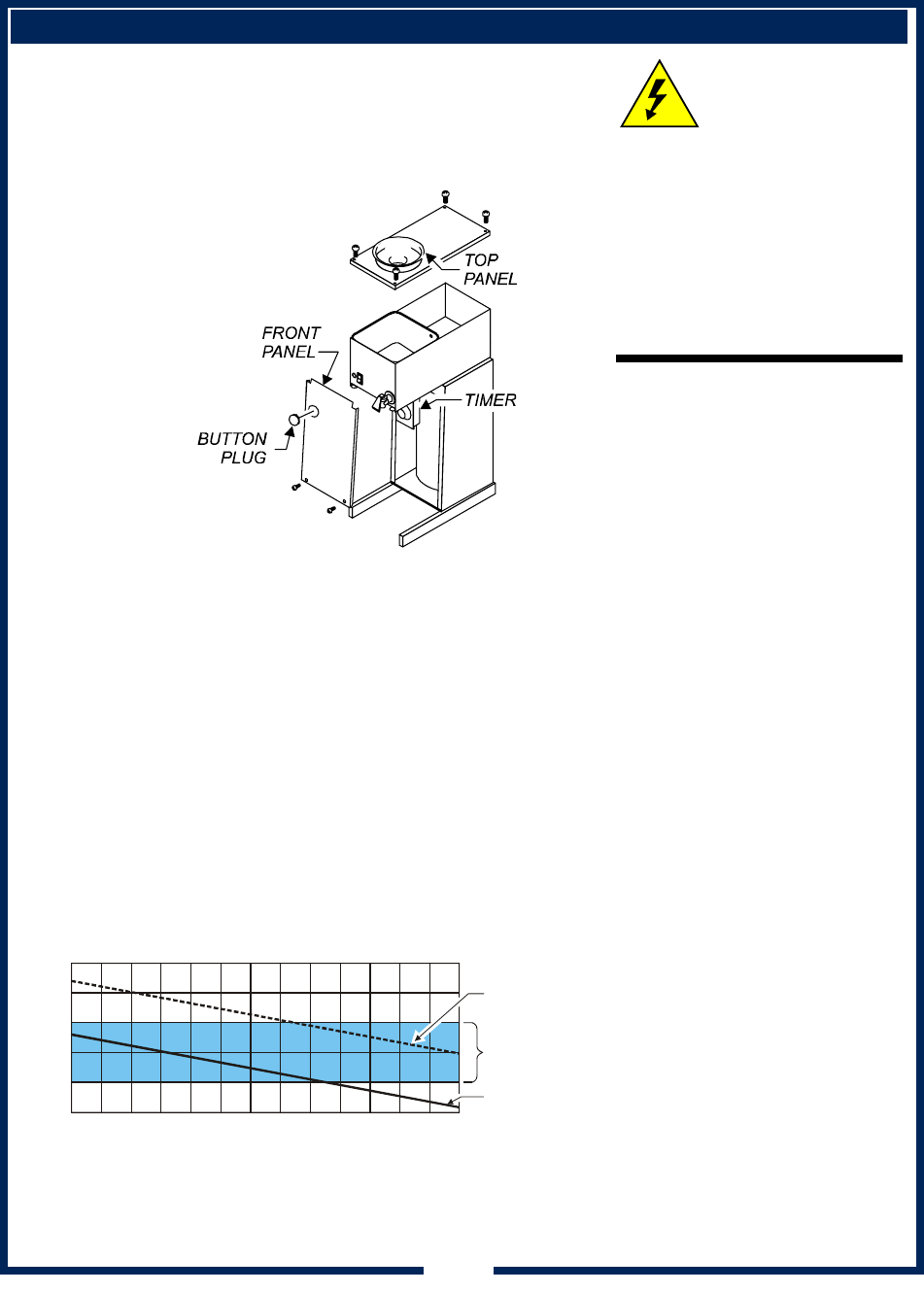 TOP PANEL

FRONT PANEL

TIMER

BUTTON PLUG