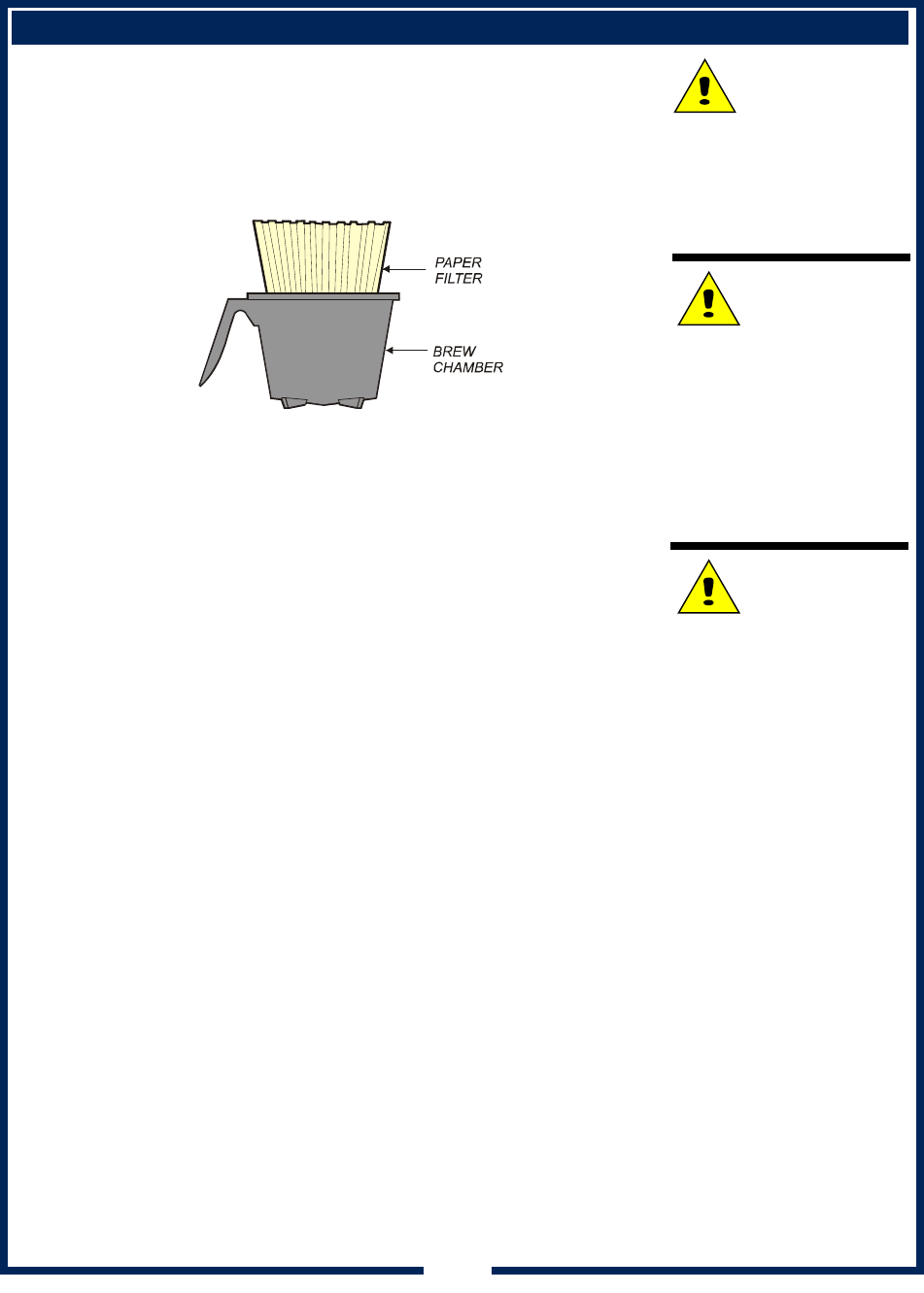 PAPER FILTER

BREW CHAMBER