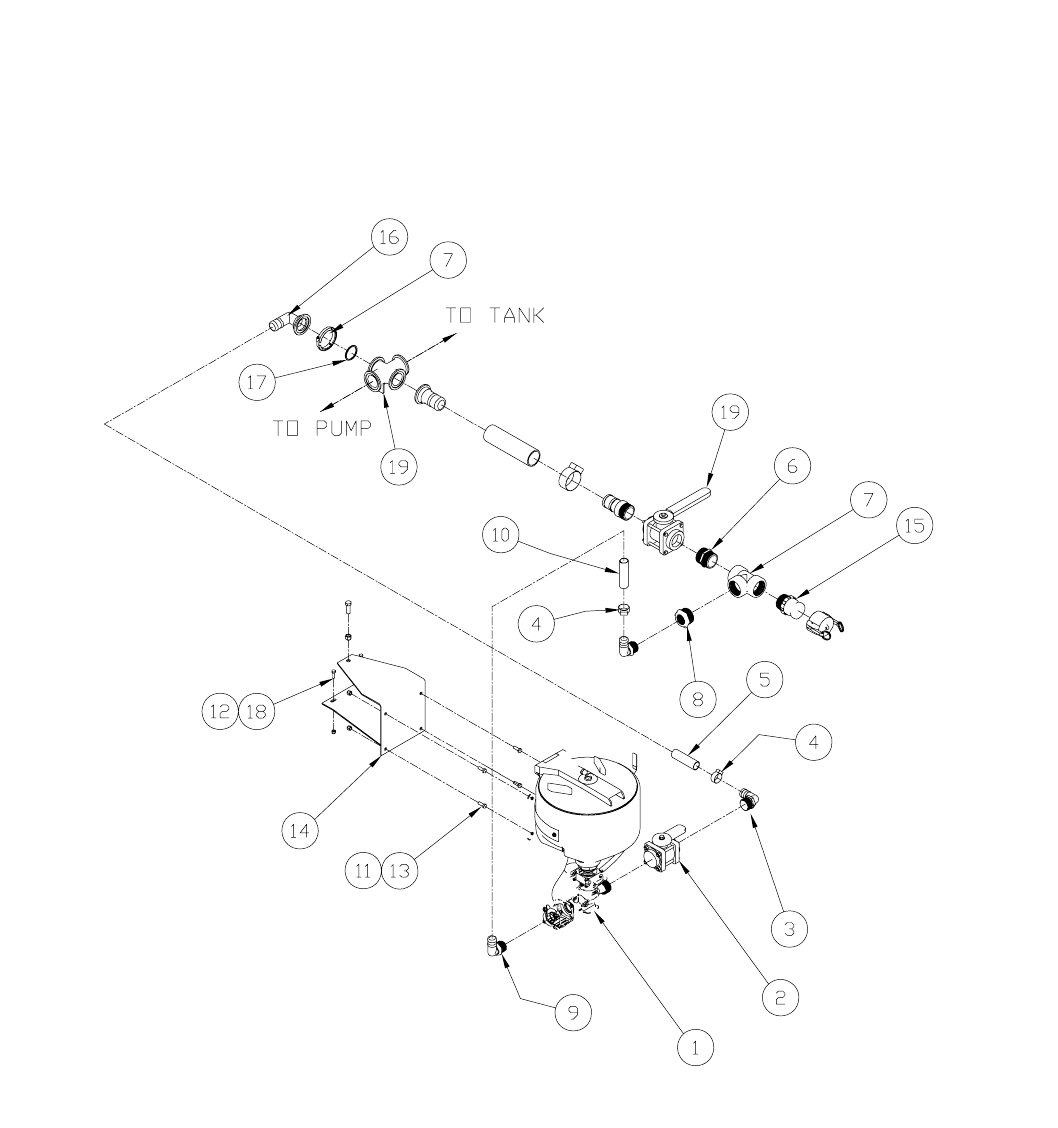 16
7
TO TANK
17
TO PUMP
19
19
6
7
15
10
4
8
5
4
12 18
14
11 13
3
2
9
1