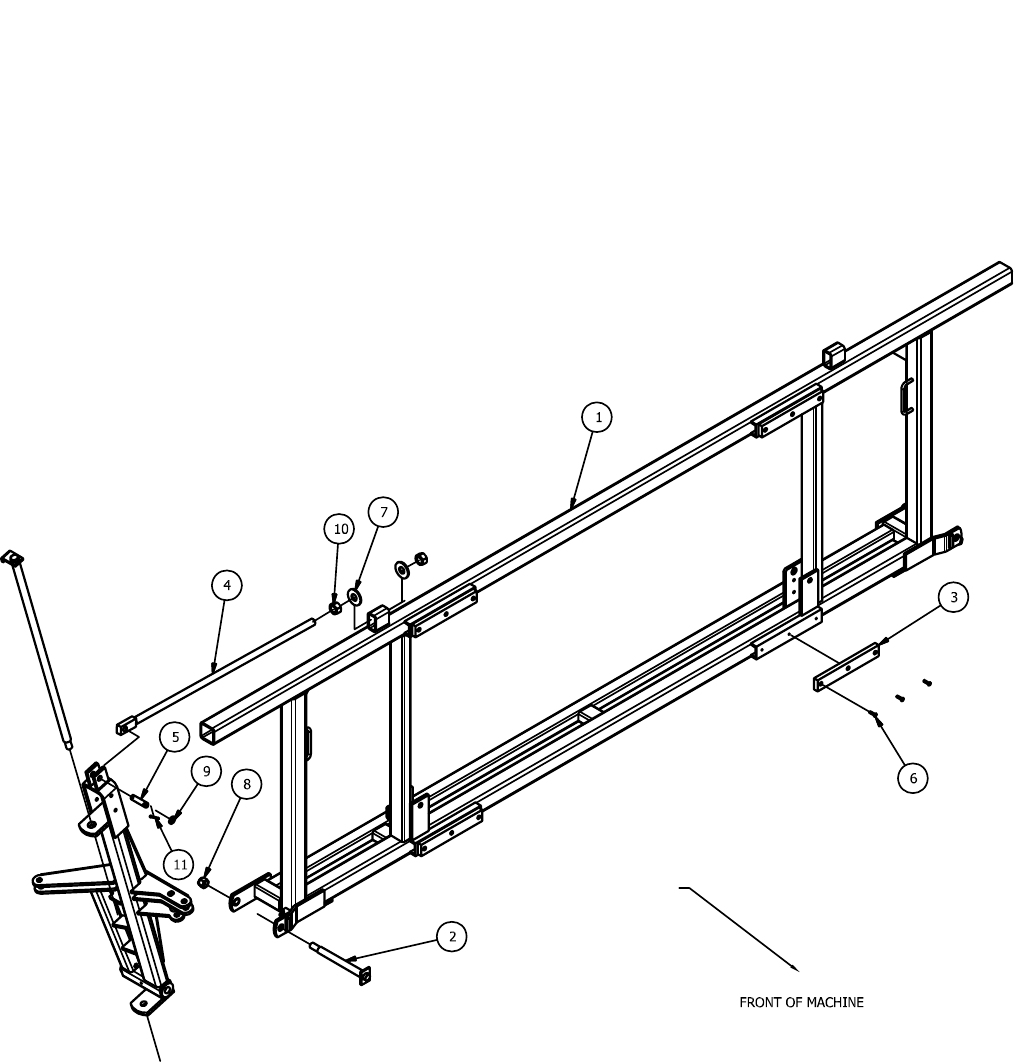 1

10

7

4

3

5

9

8

6

11

2

FRONT OF MACHINE