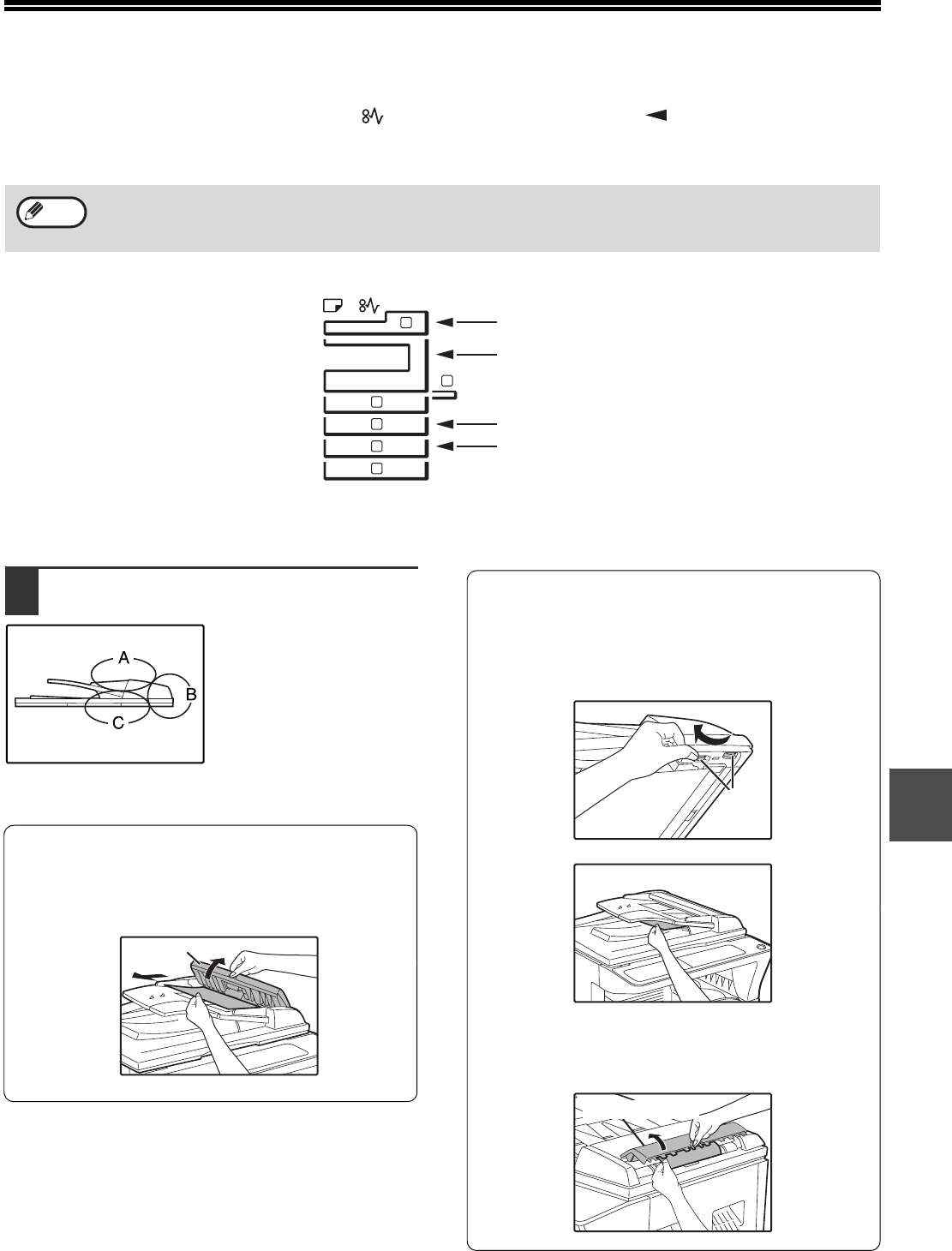 A
B
C