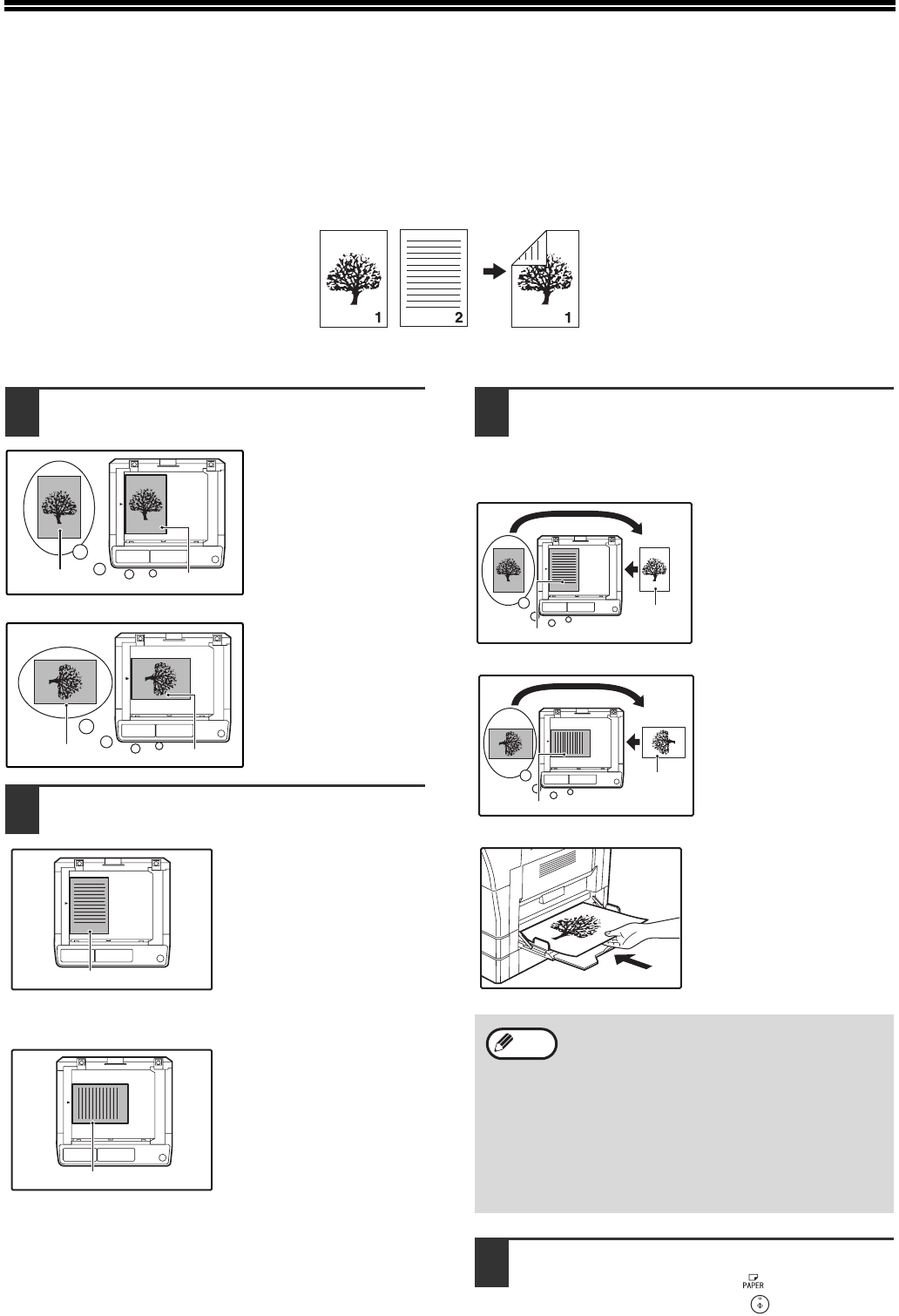 1

2

1

PAPER