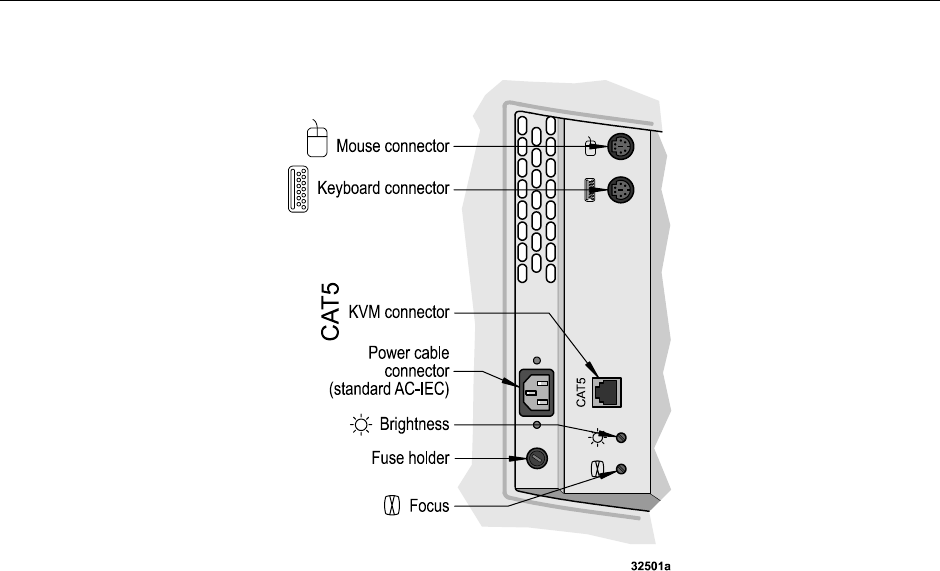 Mouse connector
Keyboard connector
CAT5
KVM connector
Power cable connector (standard AC-IEC)
CAT5
Brightness
Fuse holder
Focus
32501a