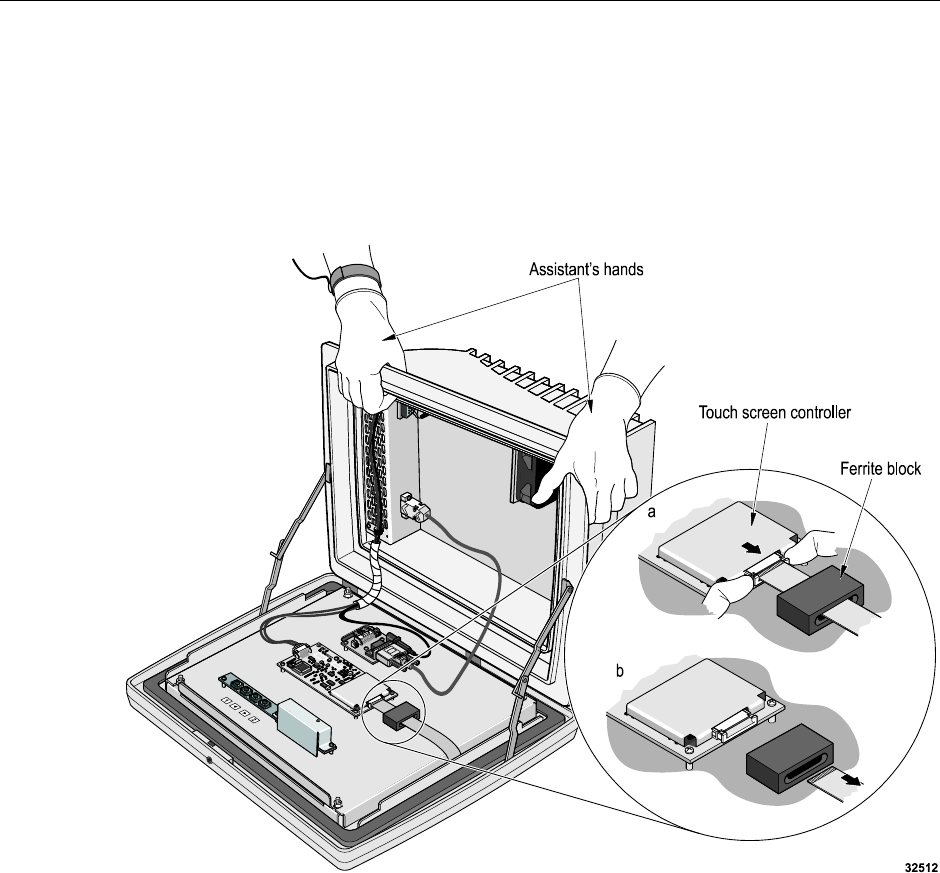 Assistant's hands

Touch screen controller

Ferrite block

a

b

32512