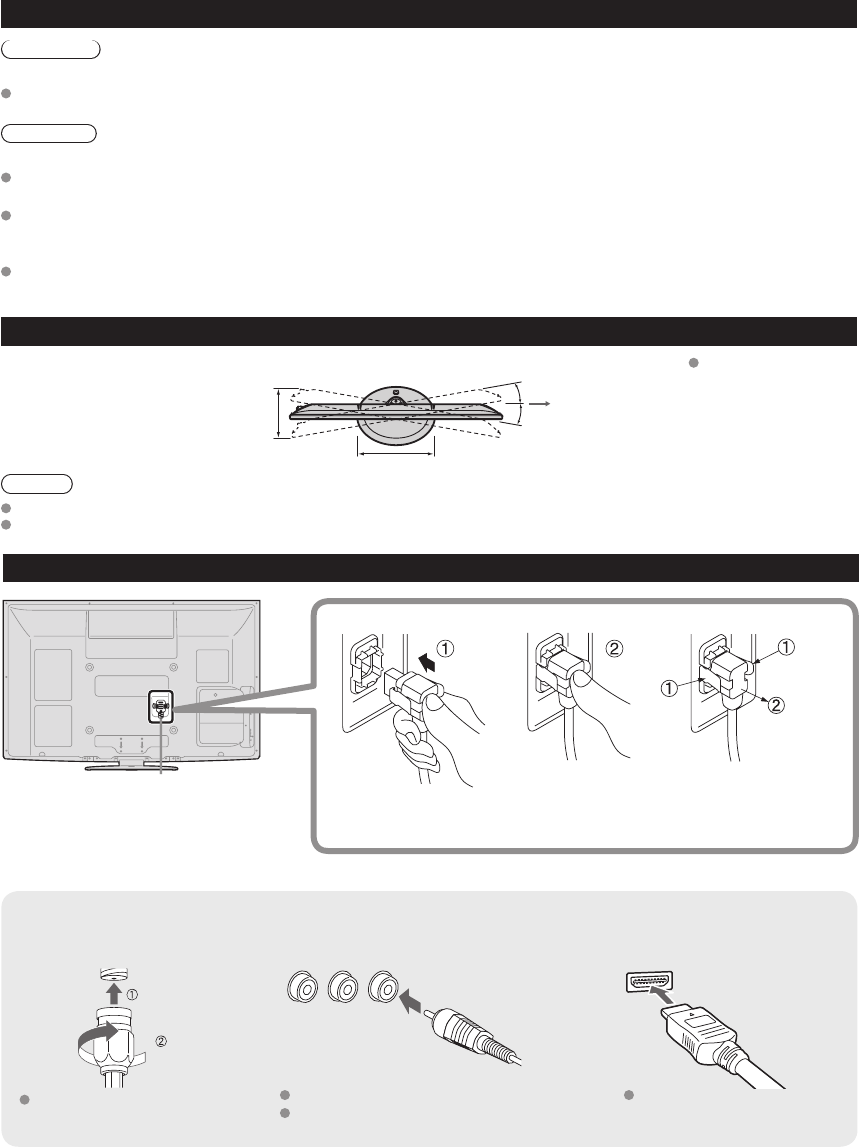 ①

②

①

①

②

①

②