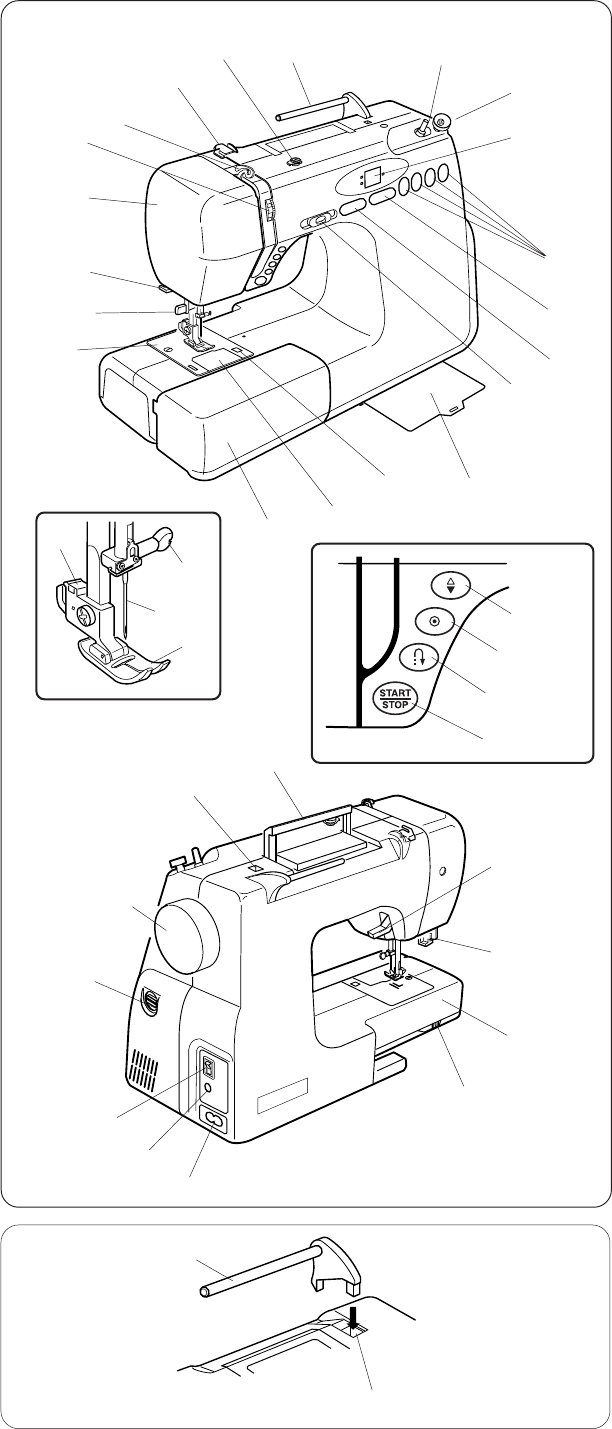 START
STOP