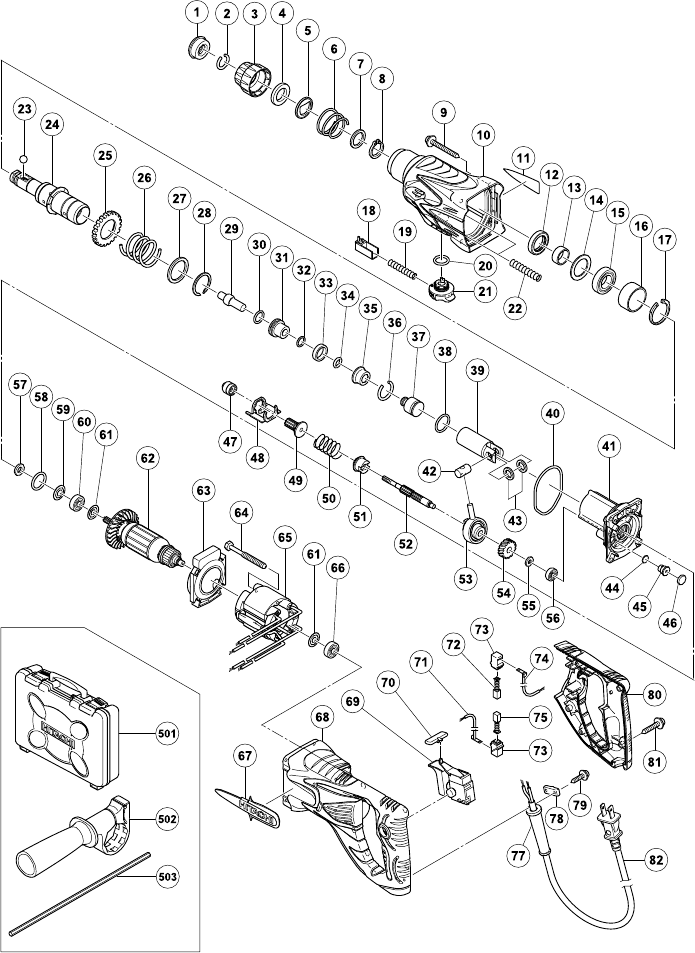 1 2 3 4 5 6 7 8 9 10 11 12 13 14 15 16 17 18 19 20 21 22 23 24 25 26 27 28 29 30 31 32 33 34 35 36 37 38 39 40 41 42 43 44 45 46 47 48 49 50 51 52 53 54 55 56 57 58 59 60 61 62 63 64 65 61 66 67 68 69 70 71 72 73 74 75 73 77 78 79 80 81 82 501 502 503