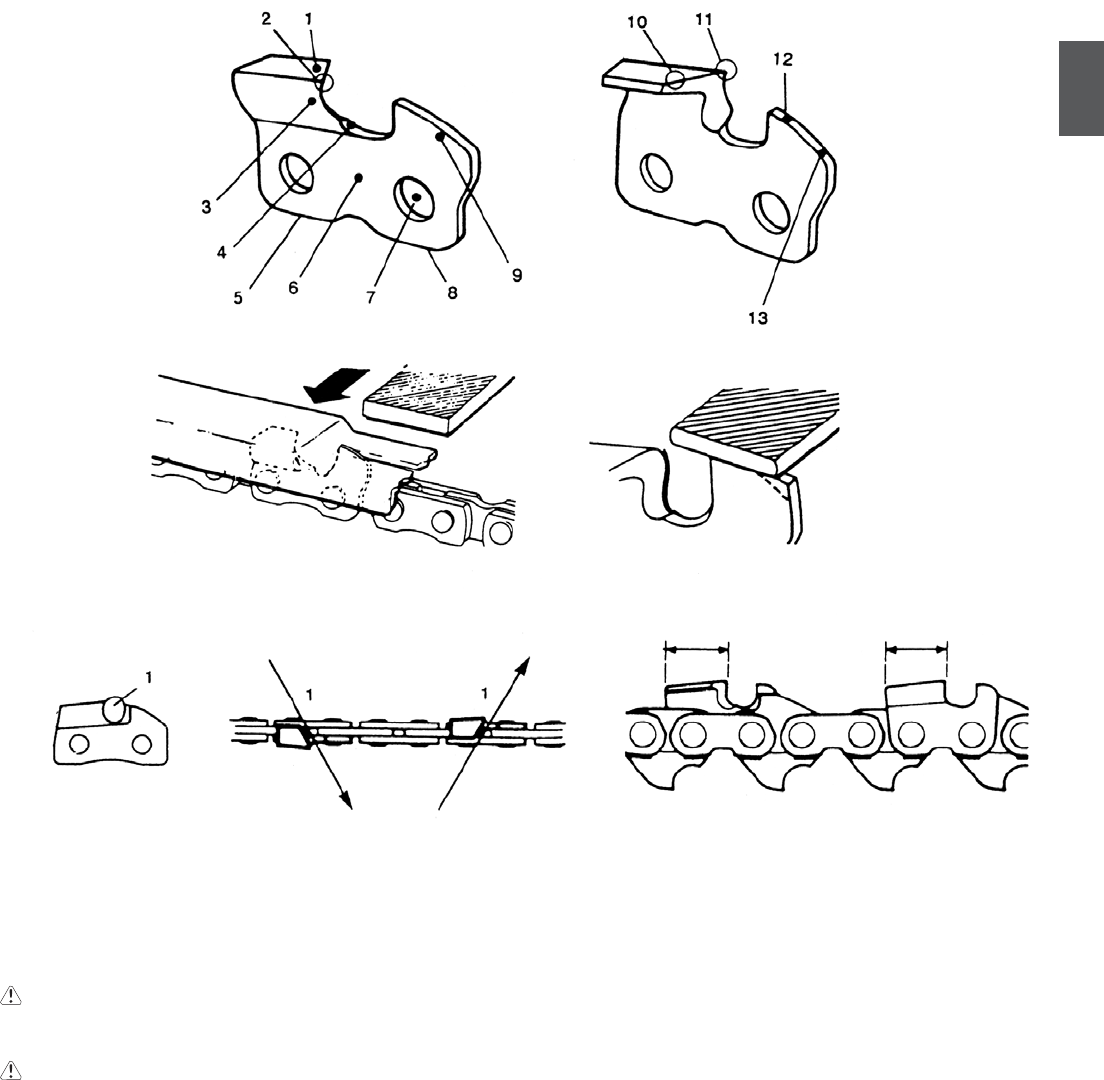 2
1
3
4
5
6
7
8
9
10
11
12
13
1
1
1