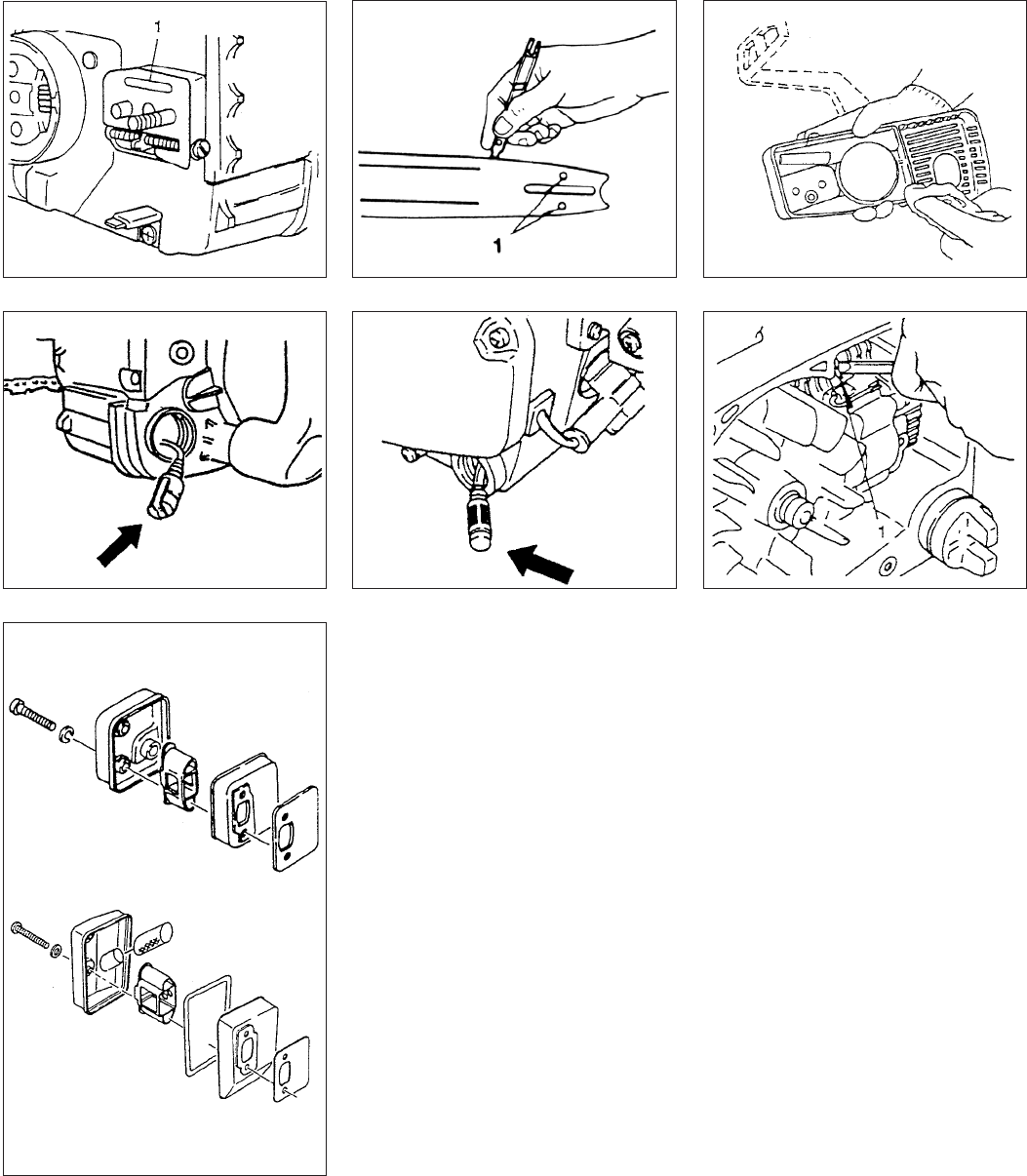 1

1

1